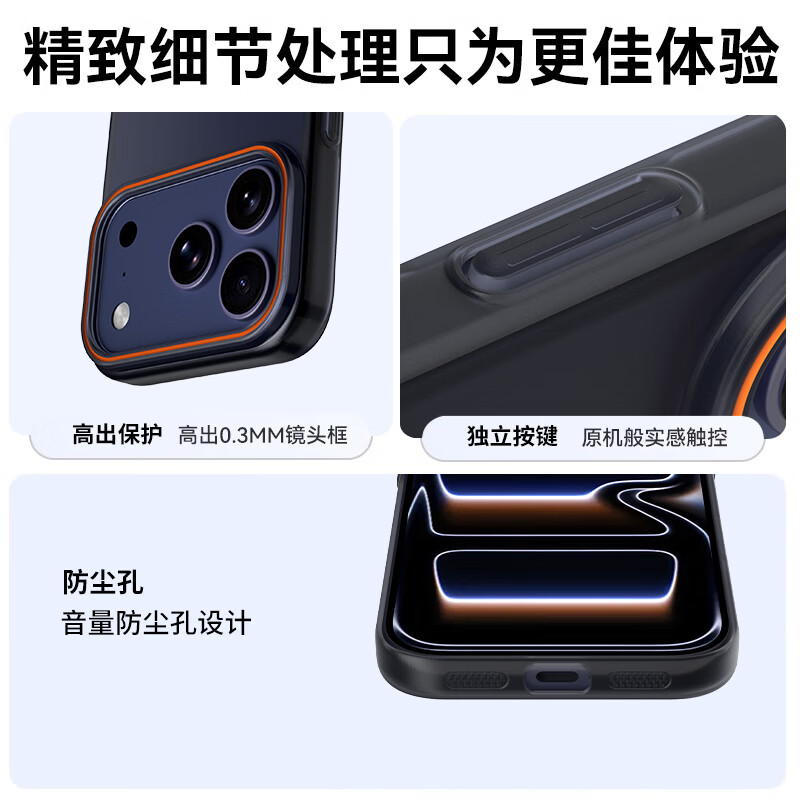 精致细节处理只为更佳体验

高出保护 高出0.3MM镜头框

独立按键 原机般实感触控

防尘孔
音量防尘孔设计