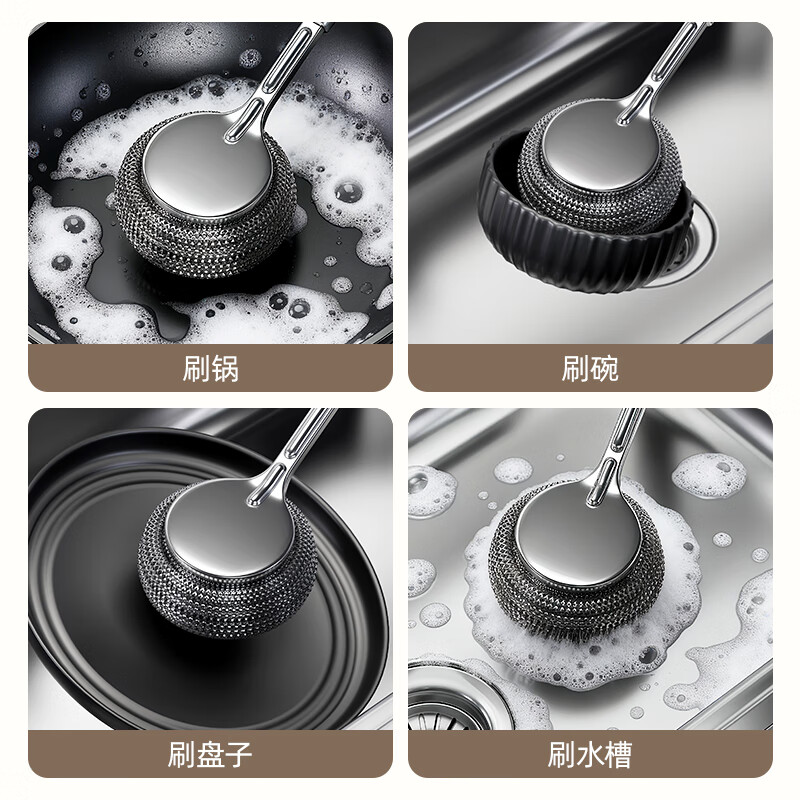 刷锅

刷碗

刷盘子

刷水槽