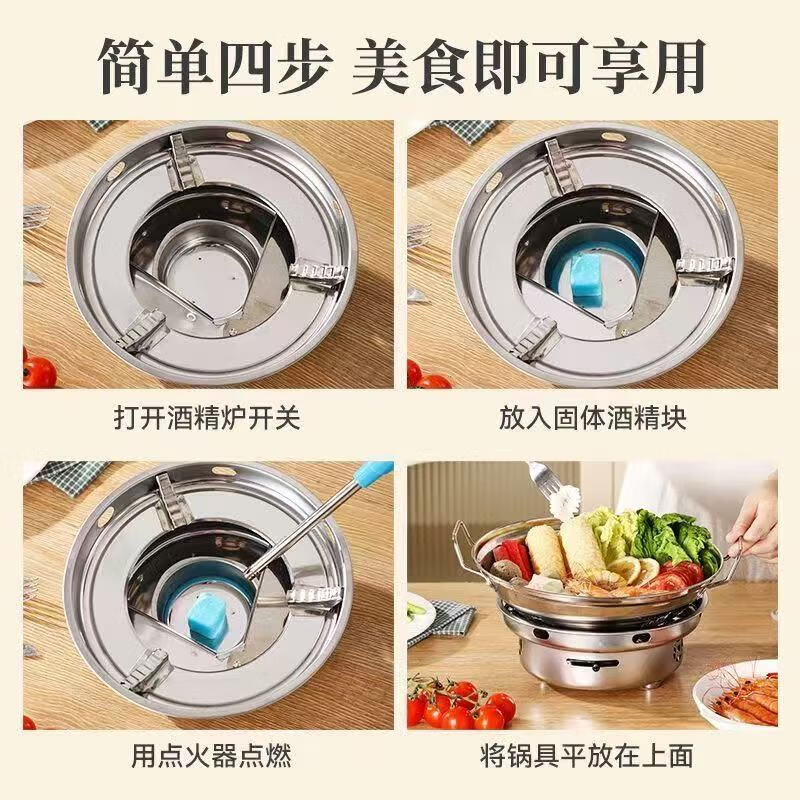 简单四步 美食即可享用

打开酒精炉开关

放入固体酒精块

用点火器点燃

将锅具平放在上面