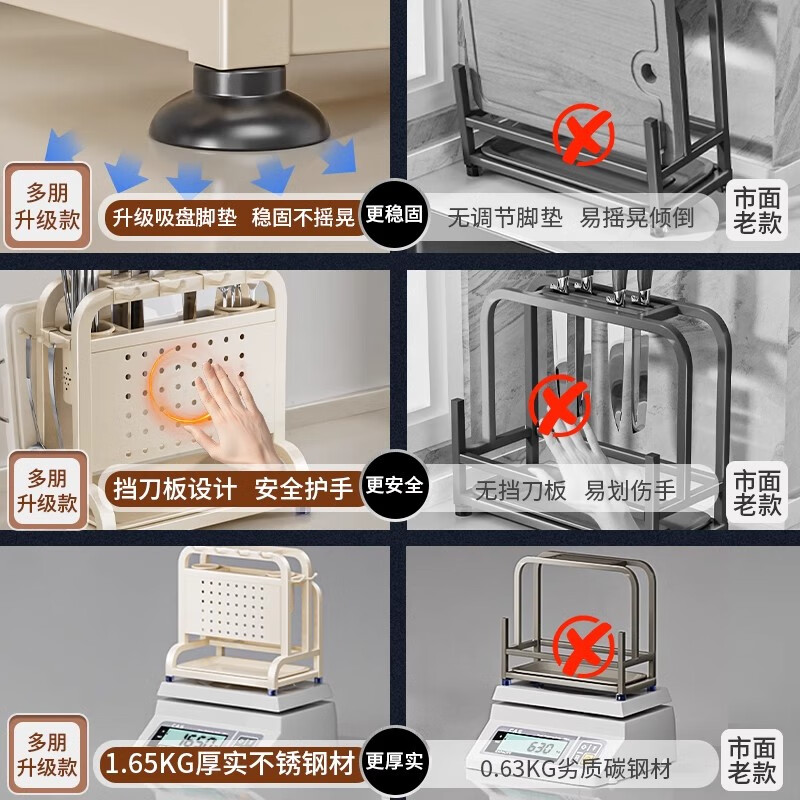 多朋
升级款

升级吸盘脚垫 稳固不摇晃

更稳固

无调节脚垫 易摇晃倾倒

市面
老款

多朋
升级款

挡刀板设计 安全护手

更安全

无挡刀板 易划伤手

市面
老款

多朋
升级款

1650

1.65KG厚实不锈钢材

更厚实

630

0.63KG劣质碳钢材

市面
老款