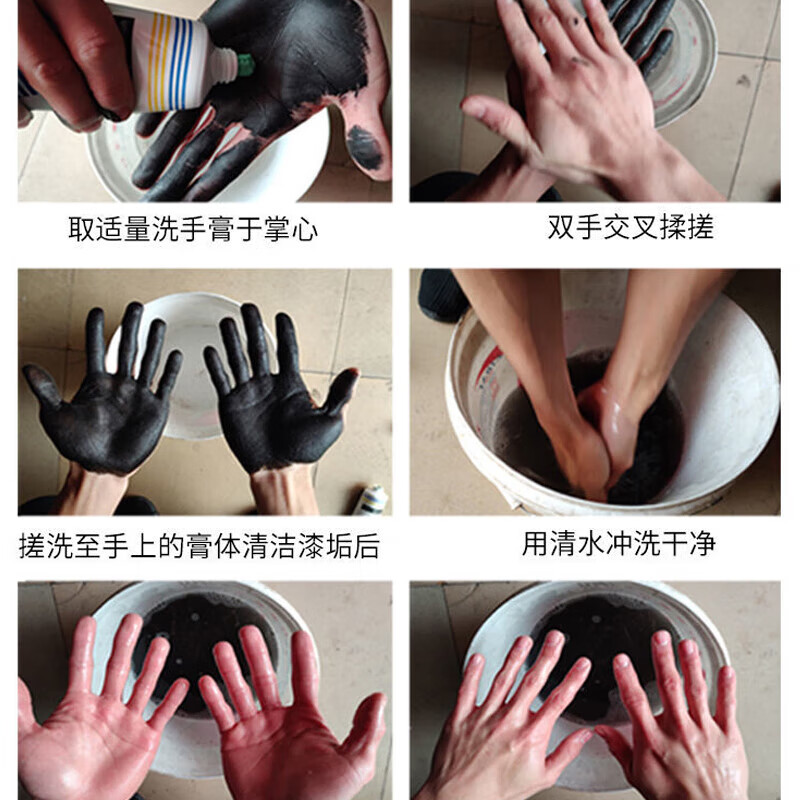 取适量洗手膏于掌心

双手交叉揉搓

搓洗至手上的膏体清洁漆垢后

用清水冲洗干净