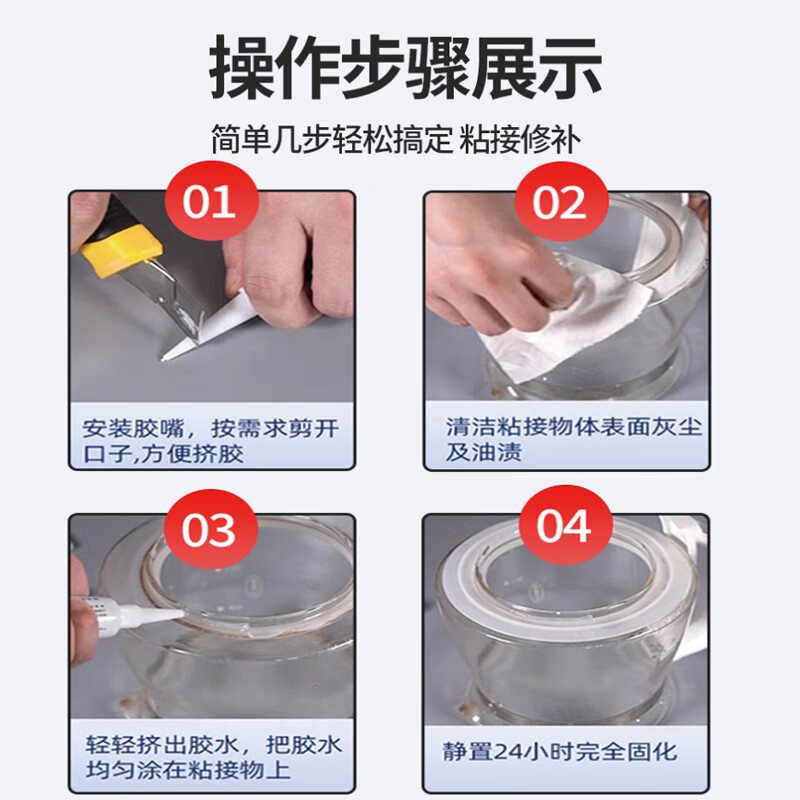 操作步骤展示

简单几步轻松搞定 粘接修补

01

安装胶嘴，按需求剪开口子,方便挤胶

02

清洁粘接物体表面灰尘及油渍

03

轻轻挤出胶水，把胶水均匀涂在粘接物上

04

静置24小时完全固化