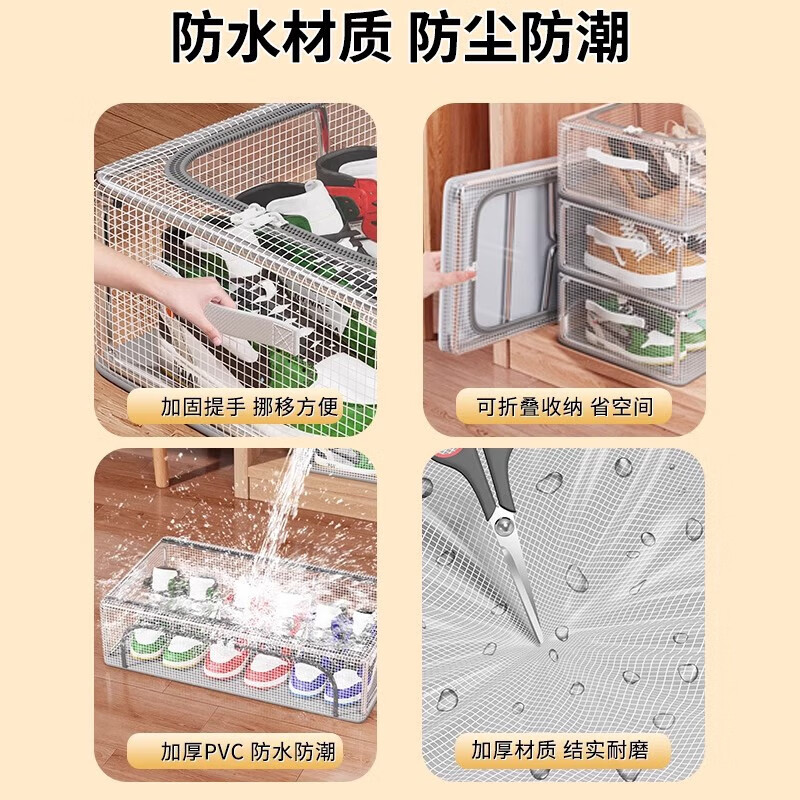 防水材质 防尘防潮

加固提手 挪移方便

可折叠收纳 省空间

加厚PVC 防水防潮

加厚材质 结实耐磨