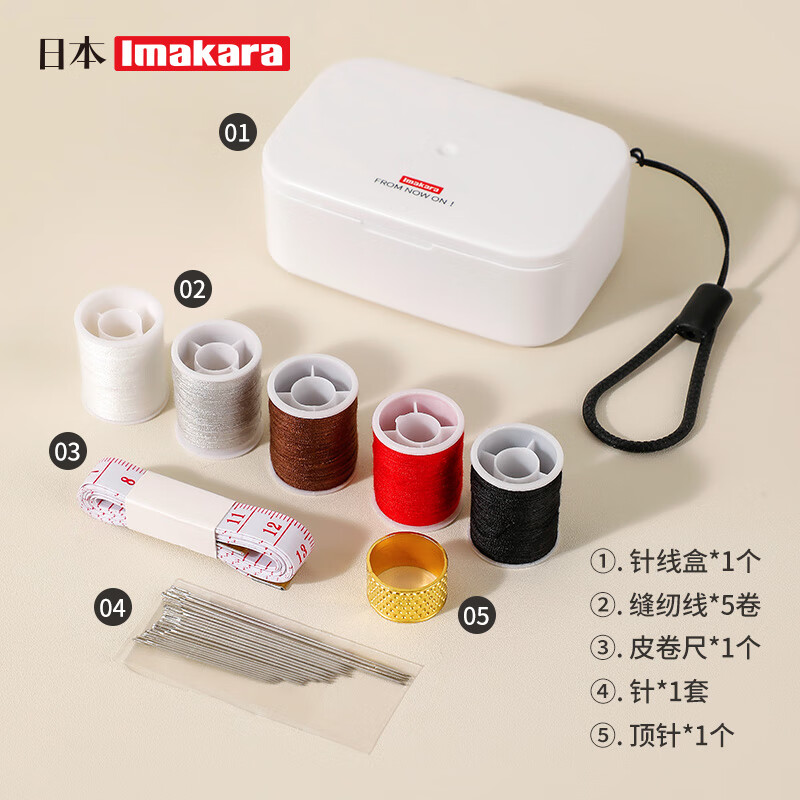 日本 Imakara

01

Imakara
FROM NOW ON !

02

03

8

11

12

13

04

05

①. 针线盒*1个
②. 缝纫线*5卷
③. 皮卷尺*1个
④. 针*1套
⑤. 顶针*1个