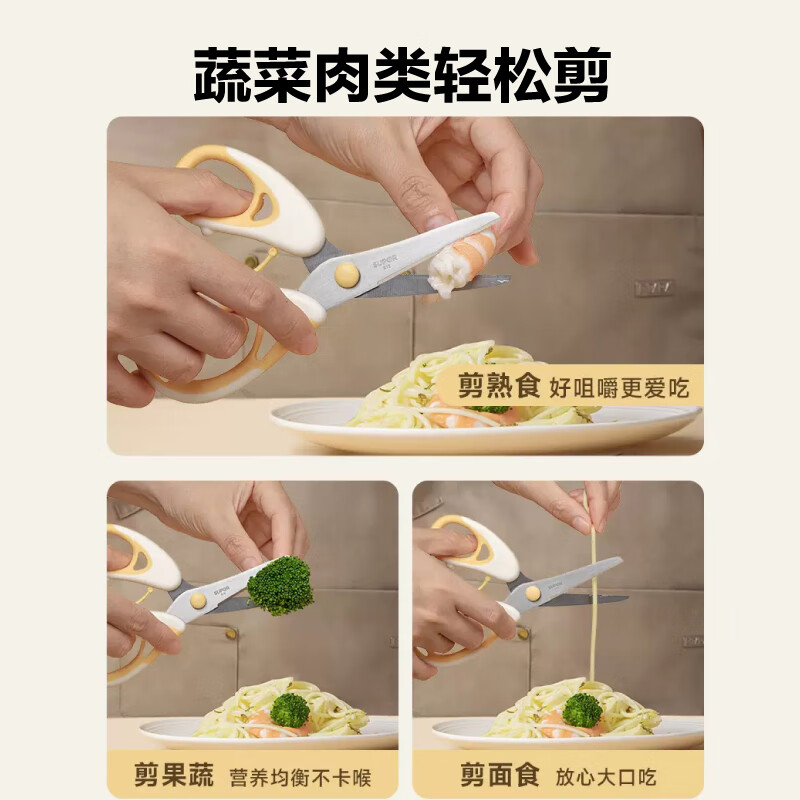 蔬菜肉类轻松剪

SUPOR

剪熟食 好咀嚼更爱吃

SUPOR

剪果蔬 营养均衡不卡喉

SUPOR

剪面食 放心大口吃