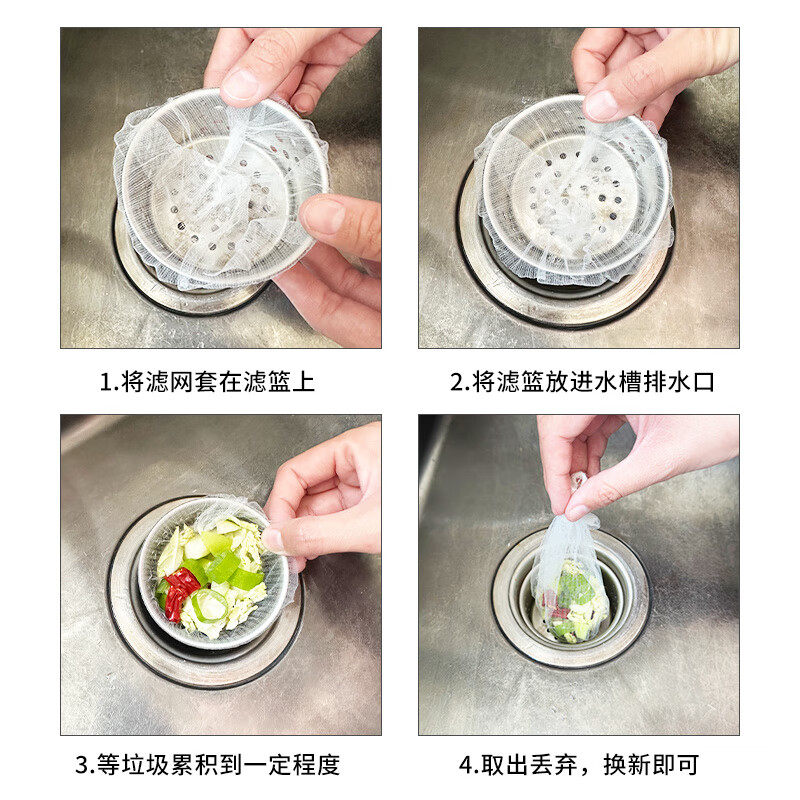 1.将滤网套在滤篮上

2.将滤篮放进水槽排水口

3.等垃圾累积到一定程度

4.取出丢弃，换新即可