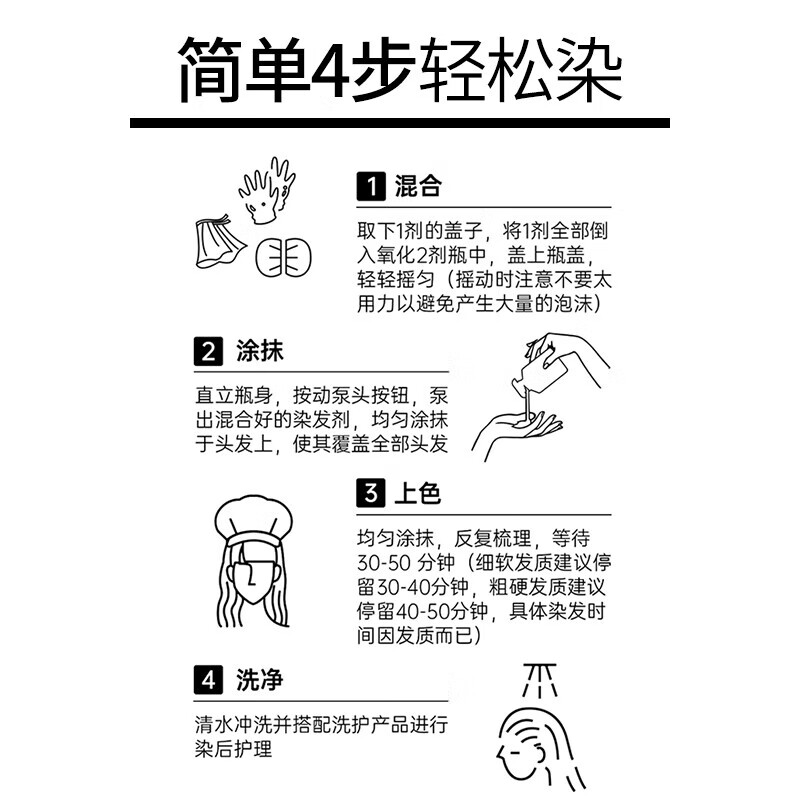 简单4步轻松染

1 混合

取下1剂的盖子，将1剂全部倒入氧化2剂瓶中，盖上瓶盖，轻轻摇匀（摇动时注意不要太用力以避免产生大量的泡沫）

2 涂抹

直立瓶身，按动泵头按钮，泵出混合好的染发剂，均匀涂抹于头发上，使其覆盖全部头发

3 上色

均匀涂抹，反复梳理，等待30-50 分钟（细软发质建议停留30-40分钟，粗硬发质建议停留40-50分钟，具体染发时间因发质而已）

4 洗净

清水冲洗并搭配洗护产品进行染后护理