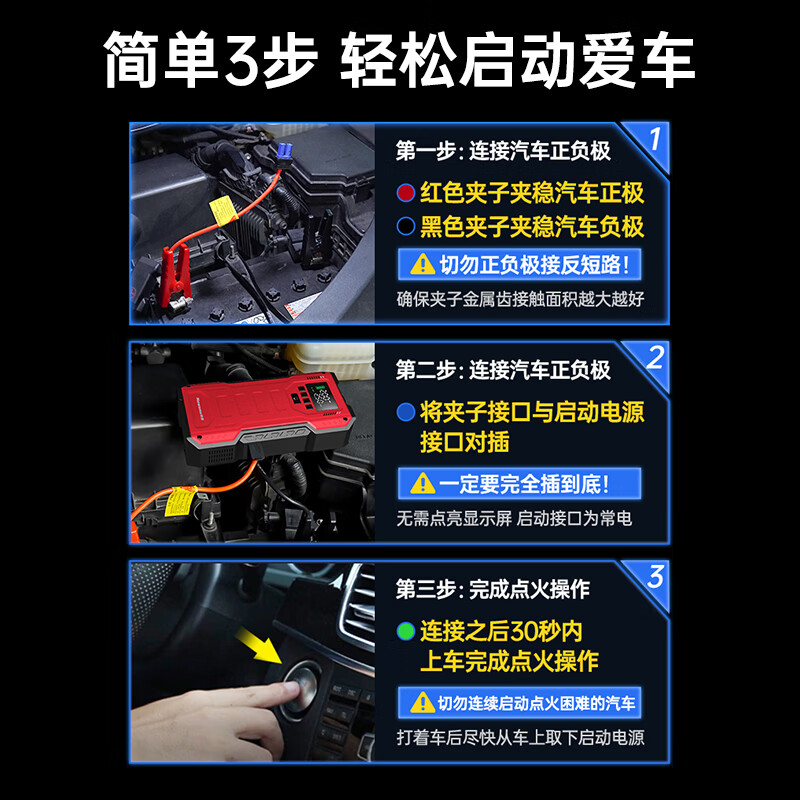 简单3步 轻松启动爱车

1
第一步：连接汽车正负极
红色夹子夹稳汽车正极
黑色夹子夹稳汽车负极
切勿正负极接反短路！
确保夹子金属齿接触面积越大越好

2
第二步：连接汽车正负极
将夹子接口与启动电源接口对插
一定要完全插到底！
无需点亮显示屏 启动接口为常电

3
第三步：完成点火操作
连接之后30秒内上车完成点火操作
切勿连续启动点火困难的汽车
打着车后尽快从车上取下启动电源