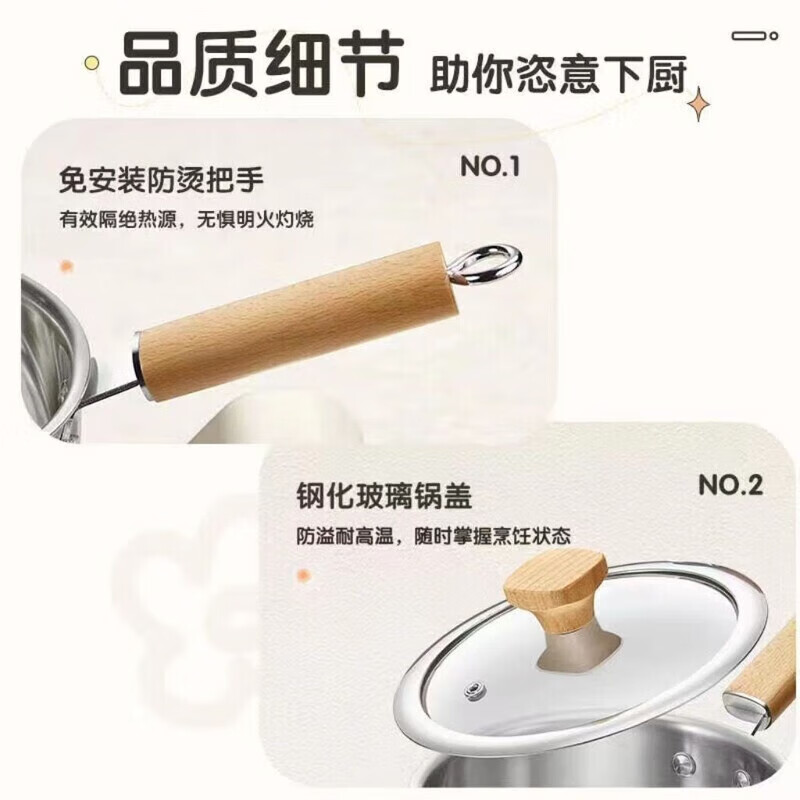 品质细节 助你恣意下厨

免安装防烫把手 NO.1
有效隔绝热源，无惧明火灼烧

钢化玻璃锅盖 NO.2
防溢耐高温，随时掌握烹饪状态