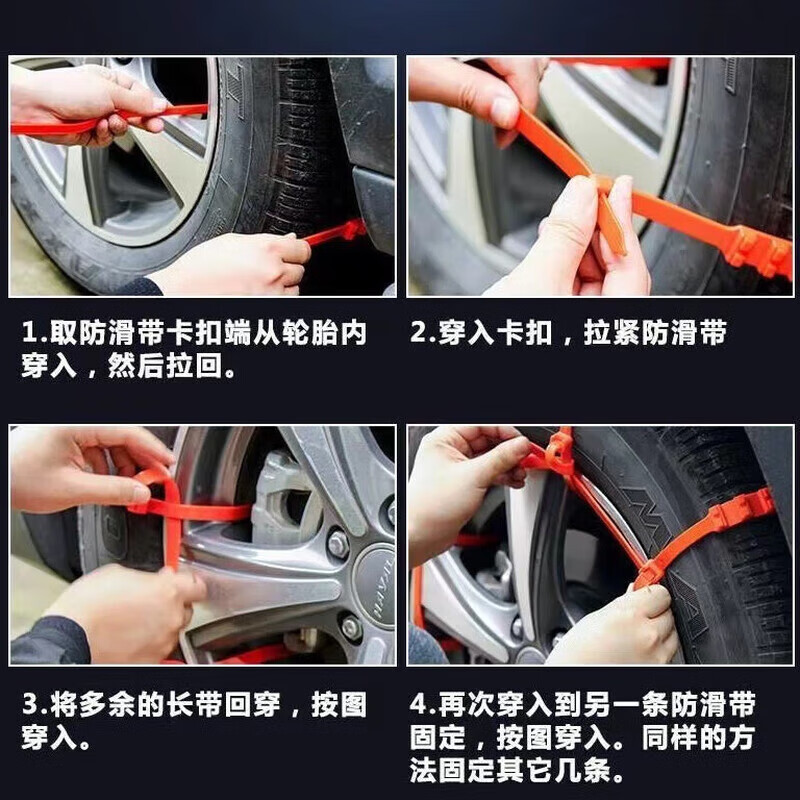 1.取防滑带卡扣端从轮胎内穿入，然后拉回。

2.穿入卡扣，拉紧防滑带

3.将多余的长带回穿，按图穿入。

4.再次穿入到另一条防滑带固定，按图穿入。同样的方法固定其它几条。