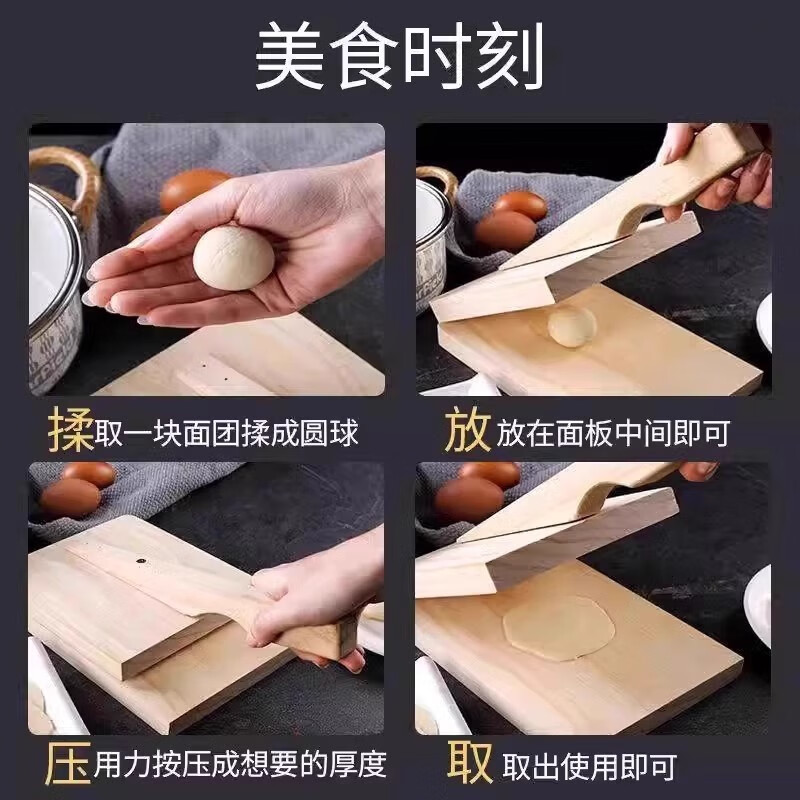 美食时刻

揉 取一块面团揉成圆球

放 放在面板中间即可

压 用力按压成想要的厚度

取 取出使用即可