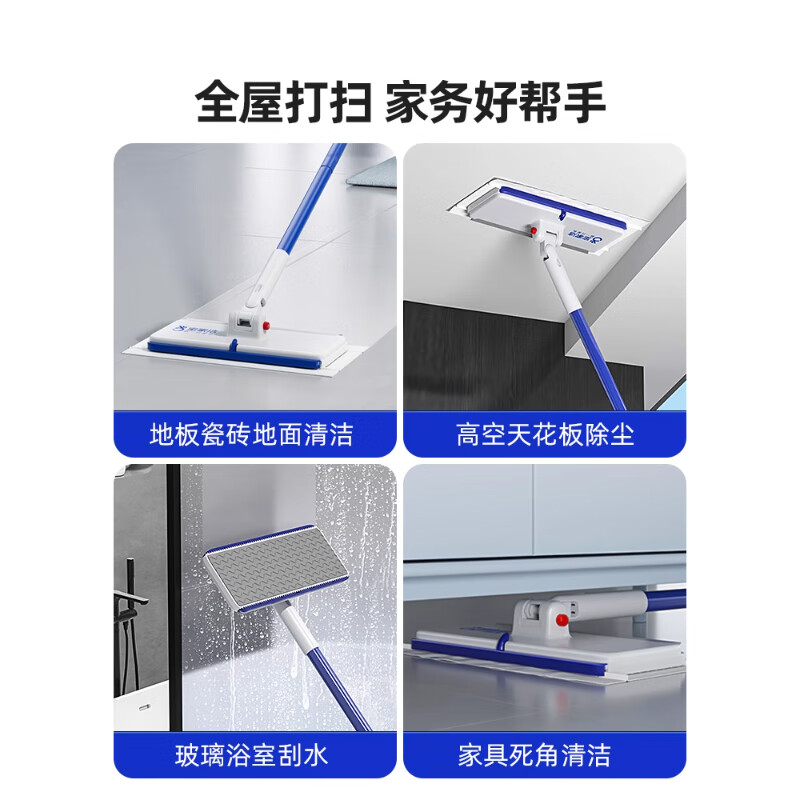 全屋打扫 家务好帮手

地板瓷砖地面清洁

高空天花板除尘

玻璃浴室刮水

家具死角清洁