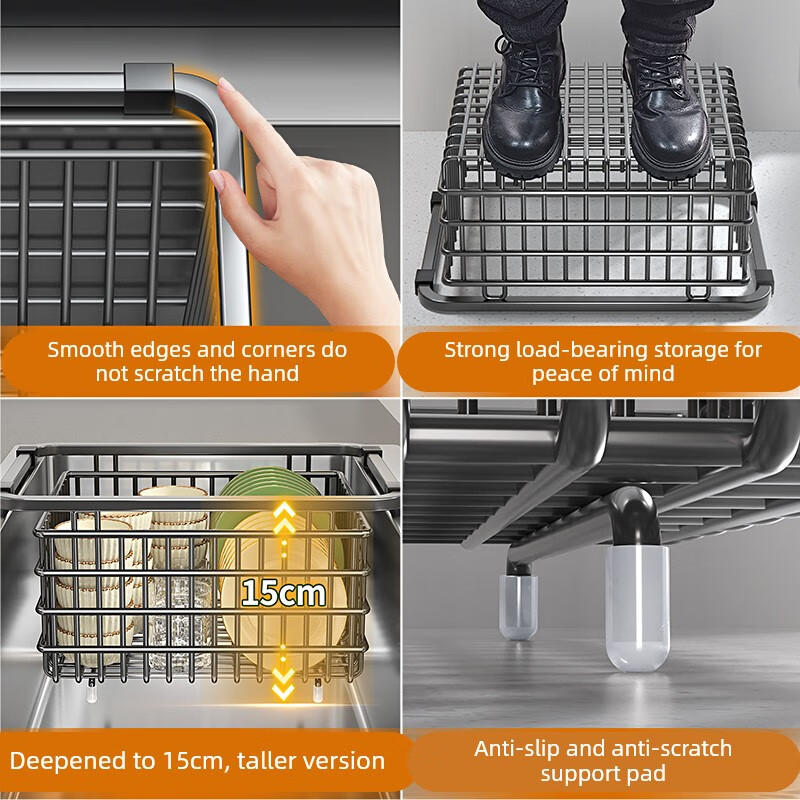 Smooth edges and corners do not scratch the hand

Strong load-bearing storage for peace of mind

15cm

Deepened to 15cm, taller version

Anti-slip and anti-scratch support pad