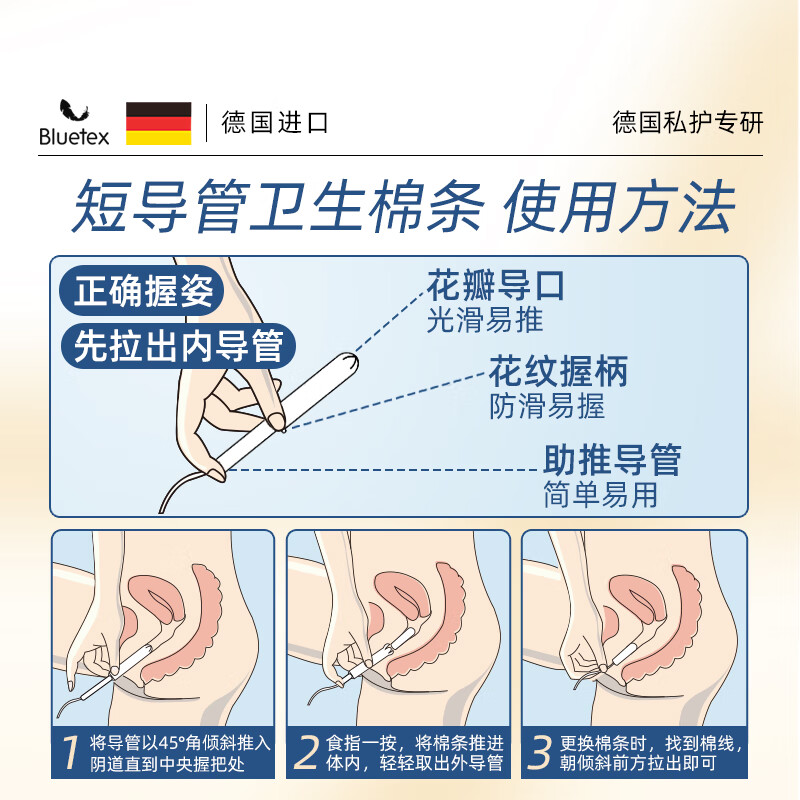 Bluetex

德国进口

德国私护专研

短导管卫生棉条 使用方法

正确握姿

先拉出内导管

花瓣导口
光滑易推

花纹握柄
防滑易握

助推导管
简单易用

1 将导管以45°角倾斜推入阴道直到中央握把处

2 食指一按，将棉条推进体内，轻轻取出外导管

3 更换棉条时，找到棉线，朝倾斜前方拉出即可