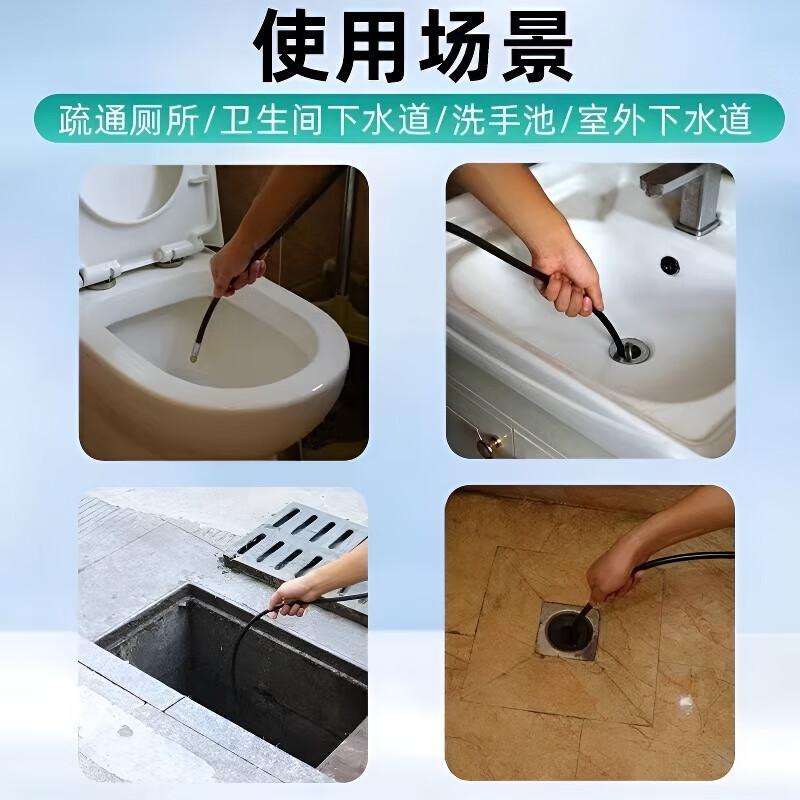 使用场景

疏通厕所/卫生间下水道/洗手池/室外下水道