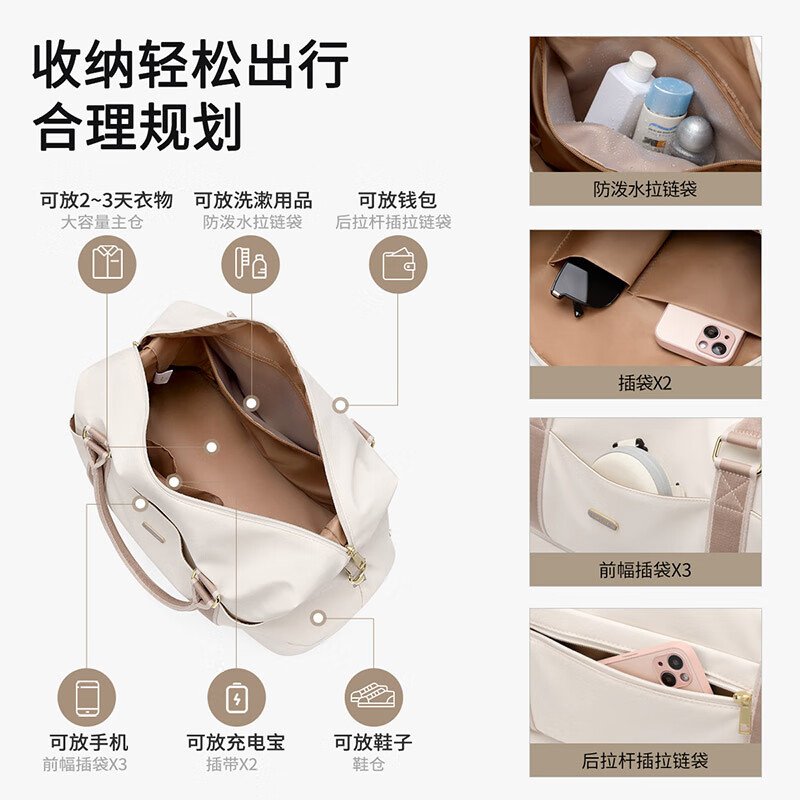 收纳轻松出行
合理规划

可放2~3天衣物
大容量主仓

可放洗漱用品
防泼水拉链袋

可放钱包
后拉杆插拉链袋

可放手机
前幅插袋X3

可放充电宝
插带X2

可放鞋子
鞋仓

防泼水拉链袋

插袋X2

前幅插袋X3

后拉杆插拉链袋