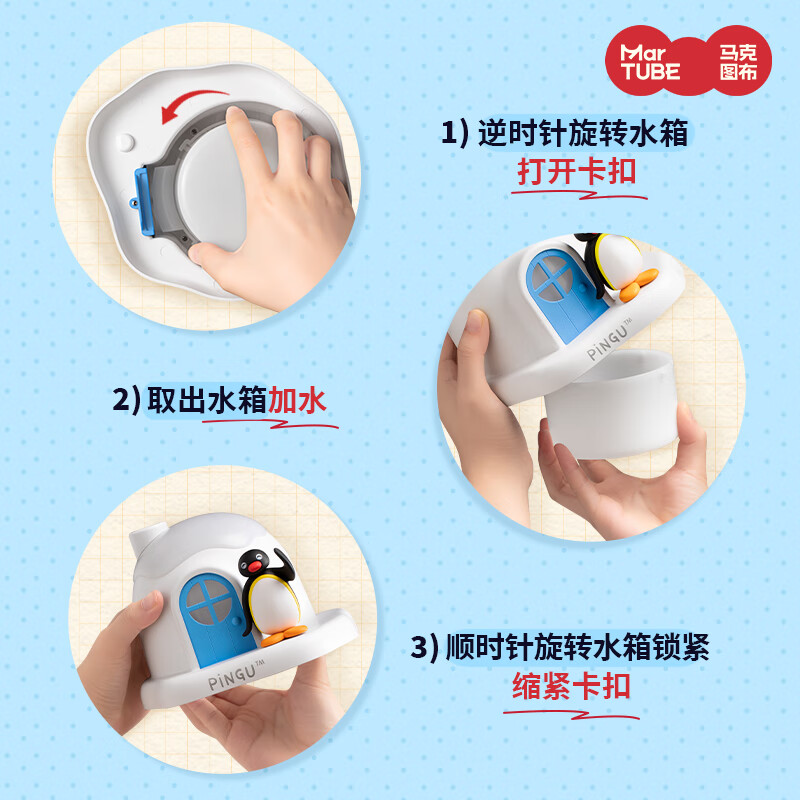 Mar TUBE 马克图布

1) 逆时针旋转水箱
打开卡扣

PiNGU™

2) 取出水箱加水

PiNGU™

3) 顺时针旋转水箱锁紧
缩紧卡扣