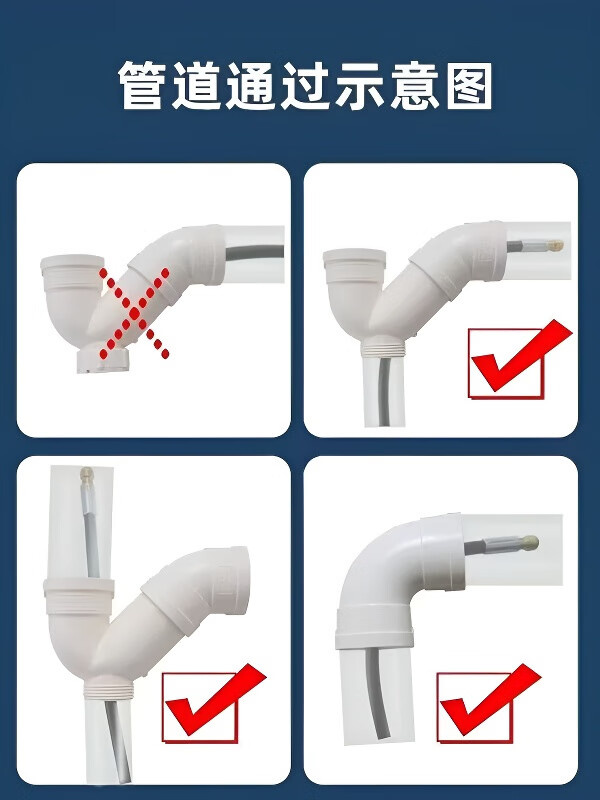 管道通过示意图