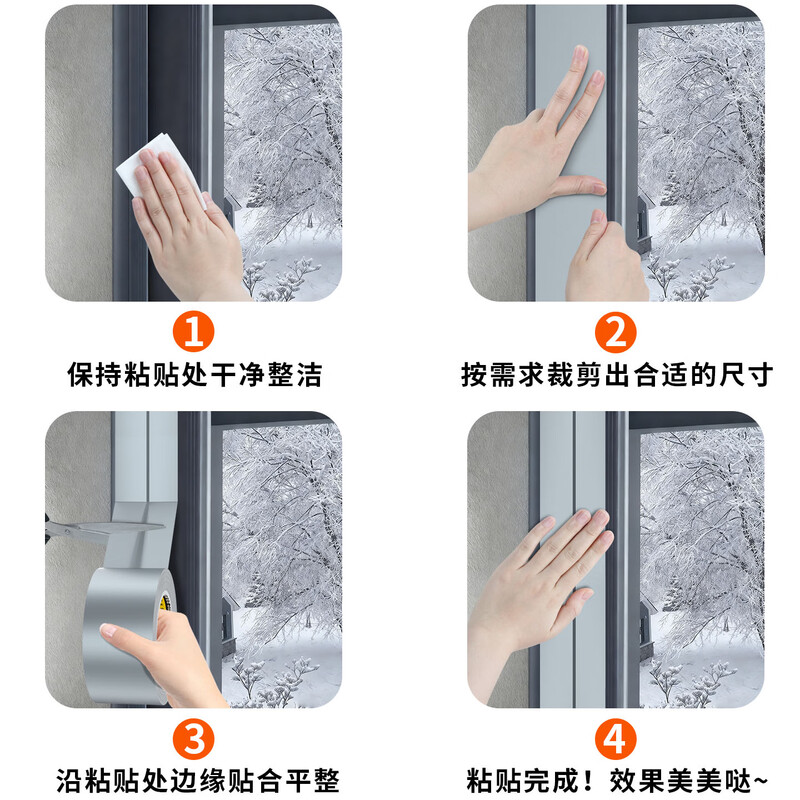 1
保持粘贴处干净整洁

2
按需求裁剪出合适的尺寸

3
沿粘贴处边缘贴合平整

4
粘贴完成！效果美美哒~