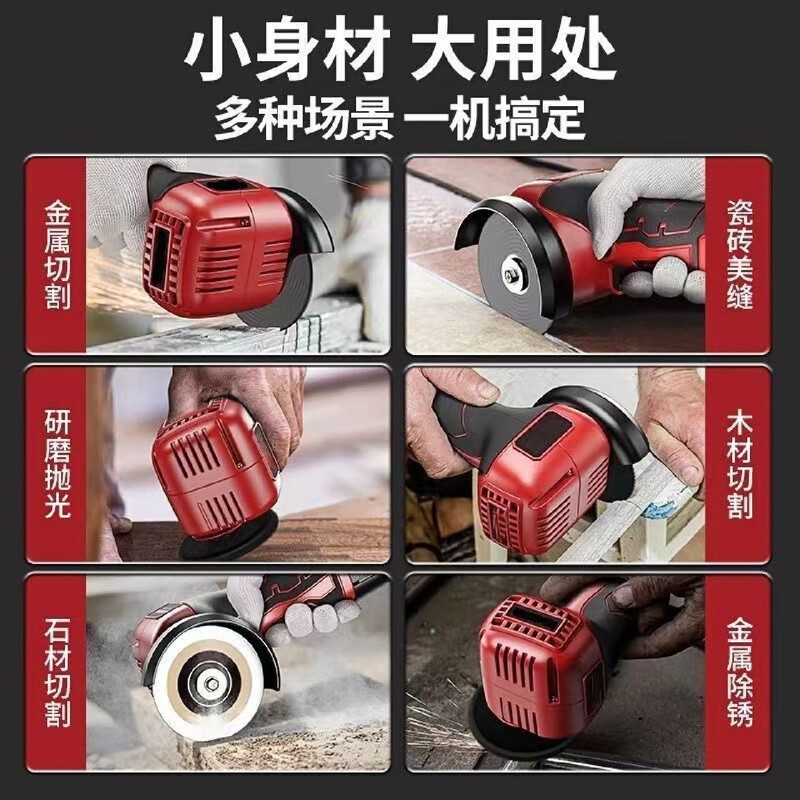 小身材 大用处
多种场景 一机搞定

金属切割

瓷砖美缝

研磨抛光

木材切割

石材切割

金属除锈