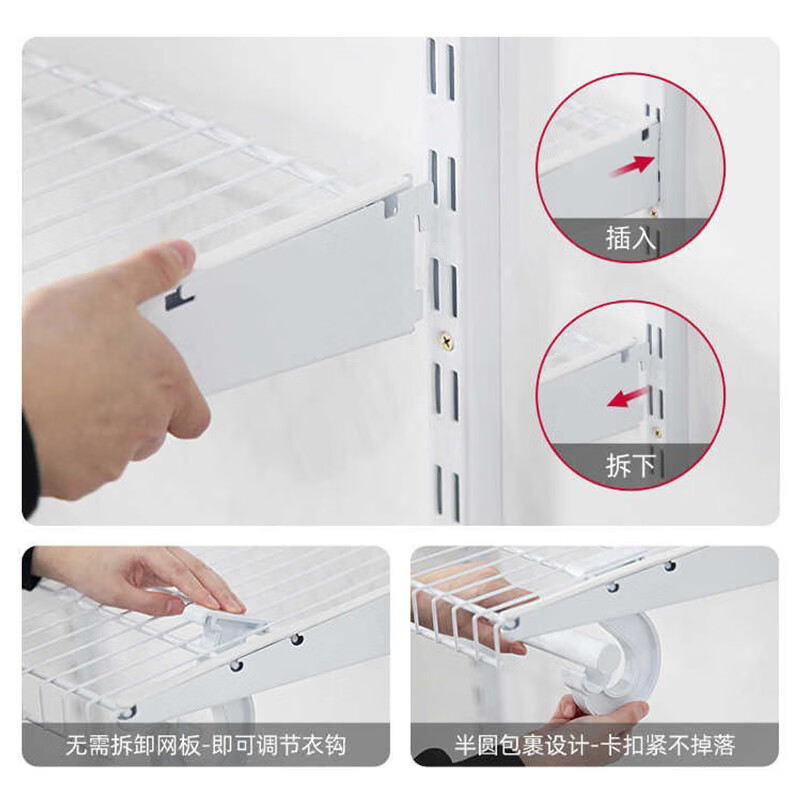 插入

拆下

无需拆卸网板-即可调节衣钩

半圆包裹设计-卡扣紧不掉落