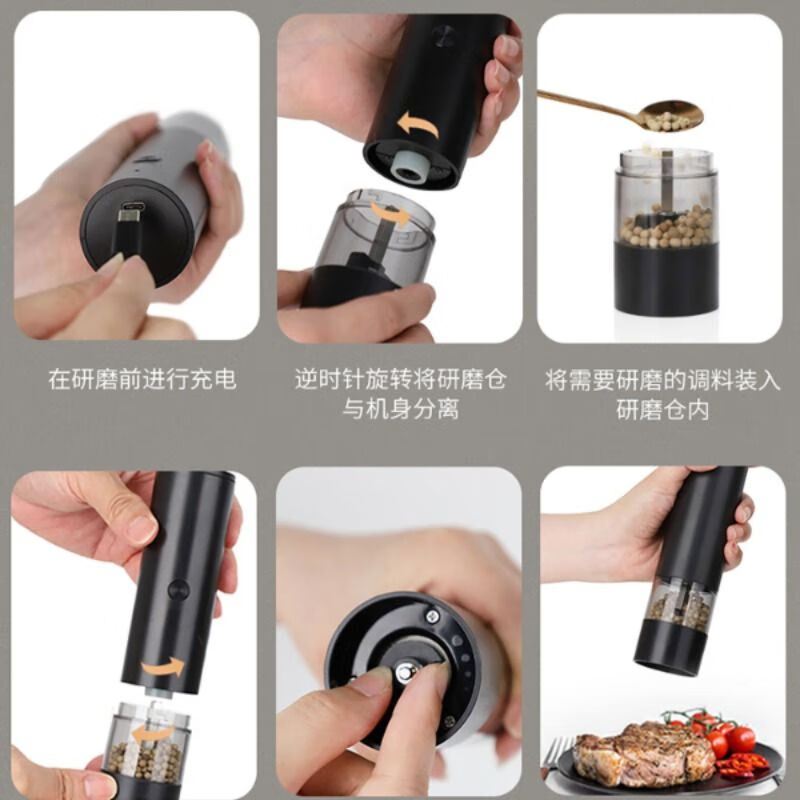 在研磨前进行充电

逆时针旋转将研磨仓与机身分离

将需要研磨的调料装入研磨仓内