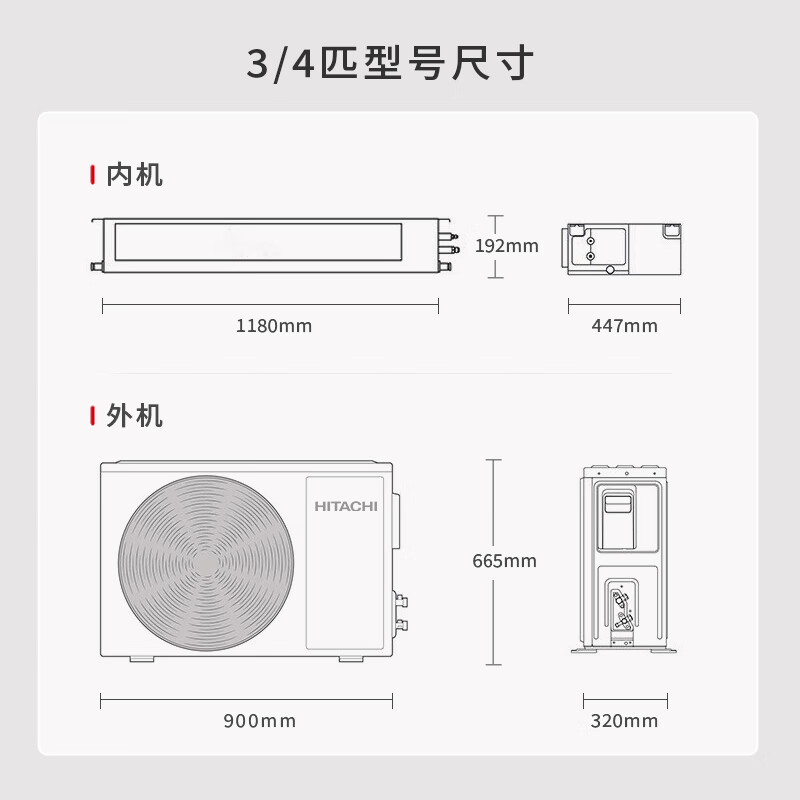 3/4匹型号尺寸

内机

192mm

1180mm

447mm

外机

HITACHI

665mm

900mm

320mm