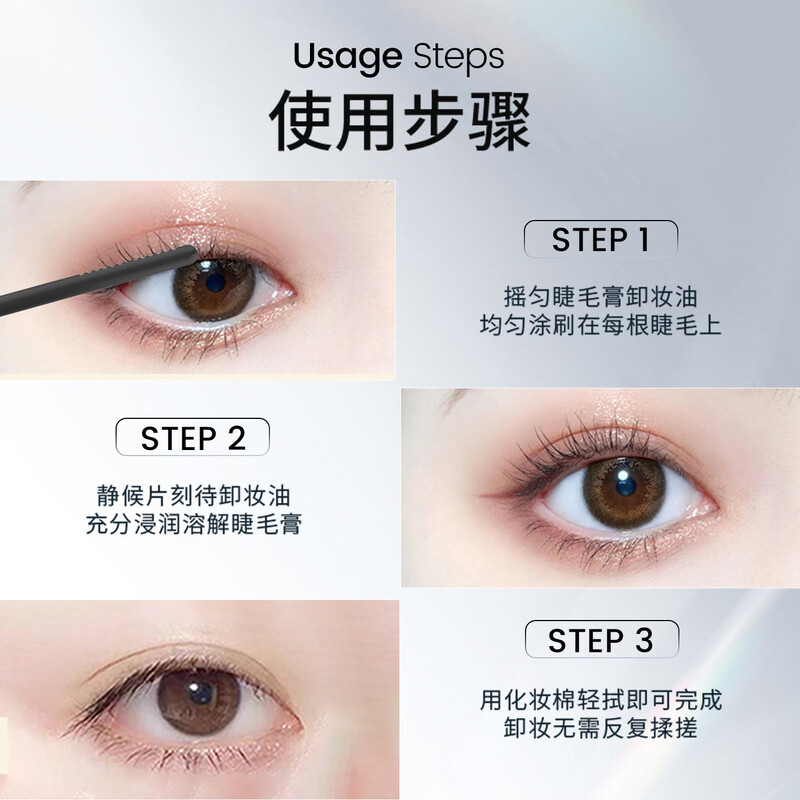 Usage Steps
使用步骤

STEP 1

摇匀睫毛膏卸妆油
均匀涂刷在每根睫毛上

STEP 2

静候片刻待卸妆油
充分浸润溶解睫毛膏

STEP 3

用化妆棉轻拭即可完成
卸妆无需反复揉搓