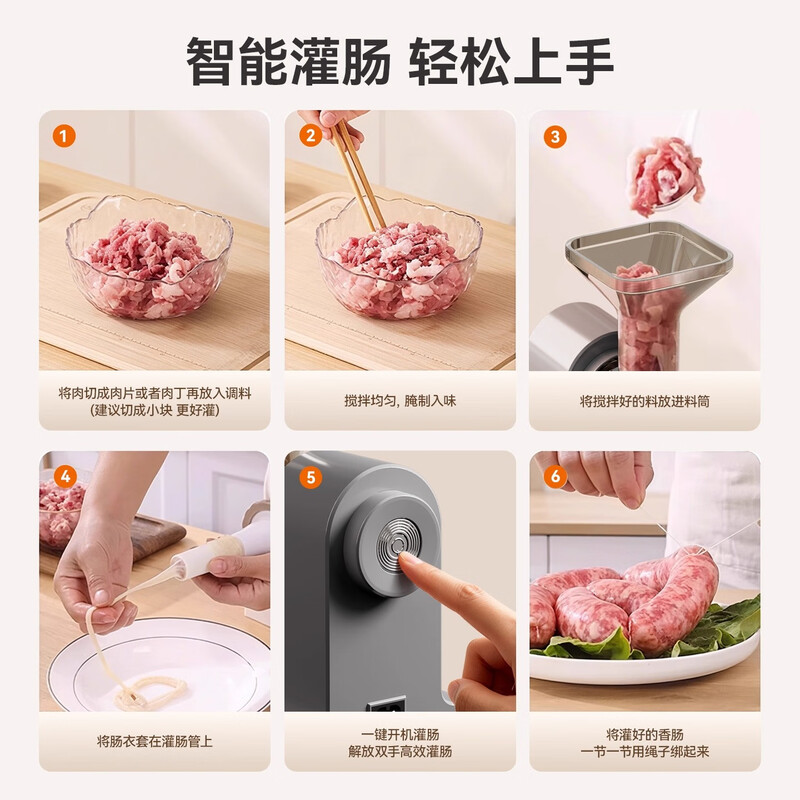 智能灌肠 轻松上手

1
将肉切成肉片或者肉丁再放入调料
(建议切成小块 更好灌)

2
搅拌均匀, 腌制入味

3
将搅拌好的料放进料筒

4
将肠衣套在灌肠管上

5
一键开机灌肠
解放双手高效灌肠

6
将灌好的香肠
一节一节用绳子绑起来