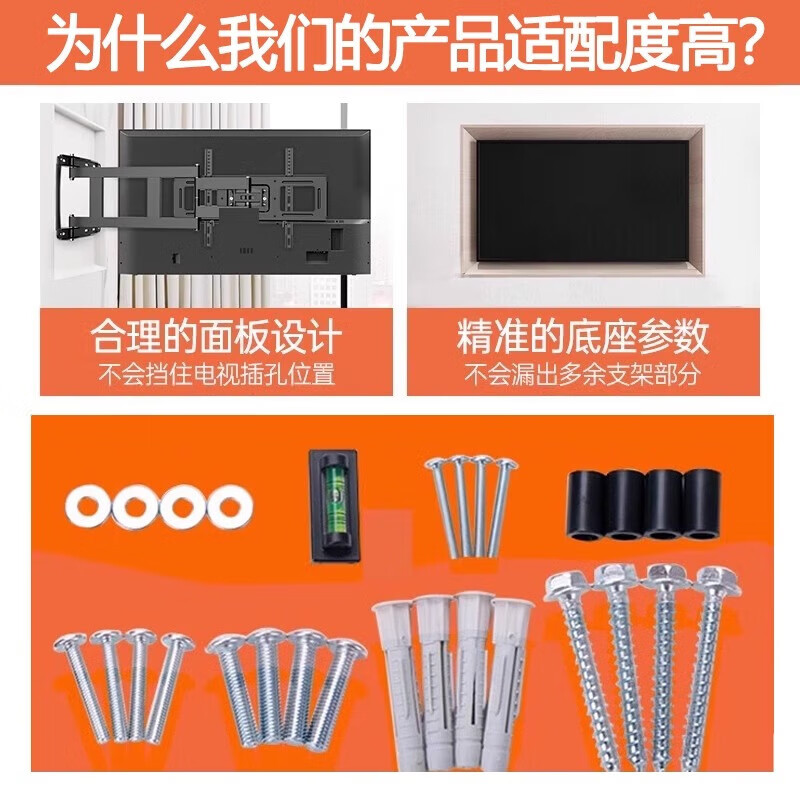 为什么我们的产品适配度高?

合理的面板设计
不会挡住电视插孔位置

精准的底座参数
不会漏出多余支架部分