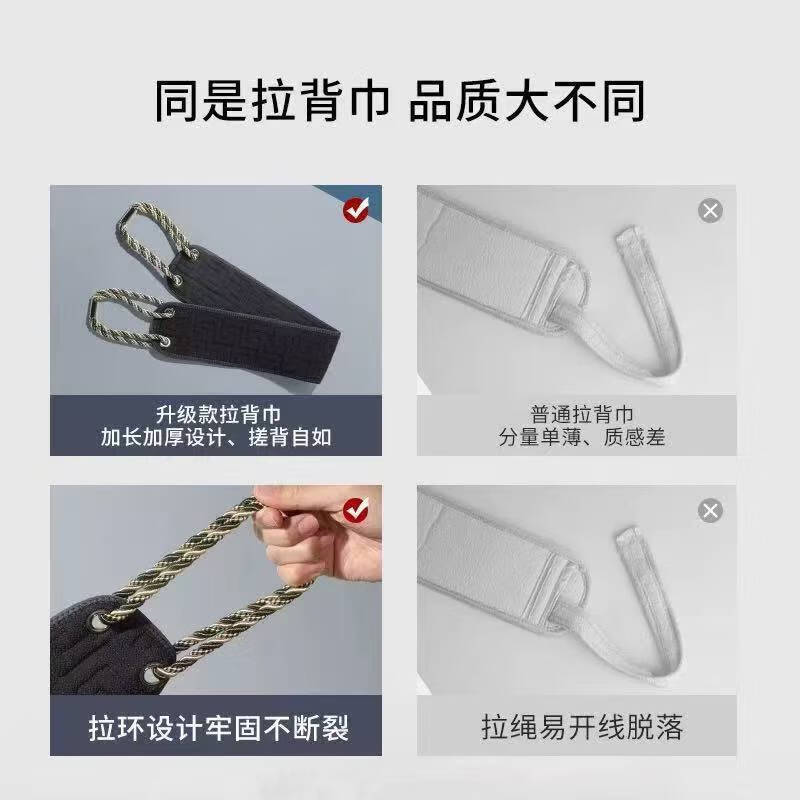 同是拉背巾 品质大不同

升级款拉背巾
加长加厚设计、搓背自如

普通拉背巾
分量单薄、质感差

拉环设计牢固不断裂

拉绳易开线脱落