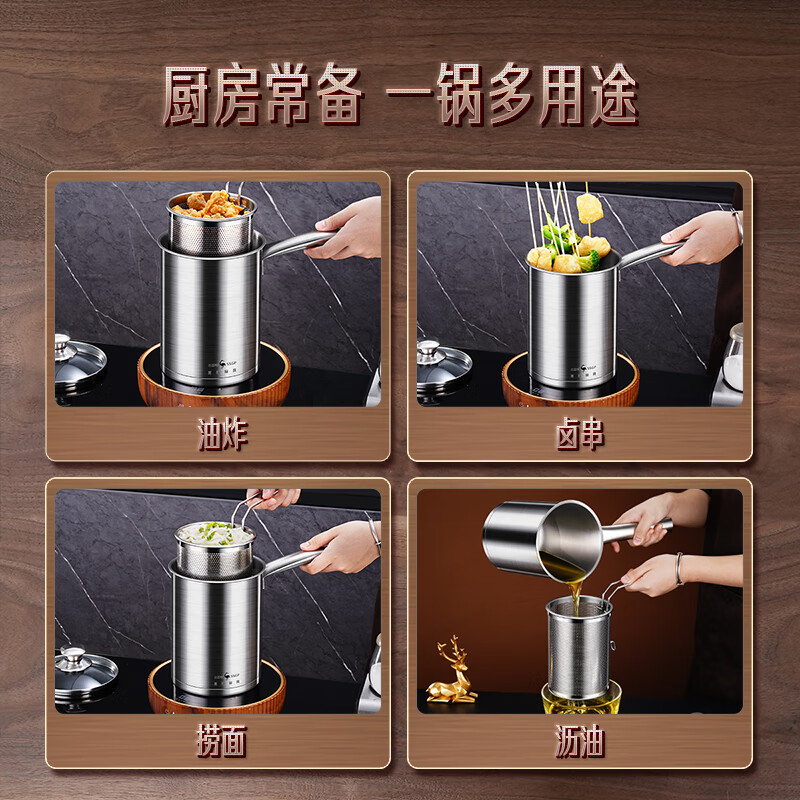 厨房常备 一锅多用途

油炸

卤串

捞面

沥油