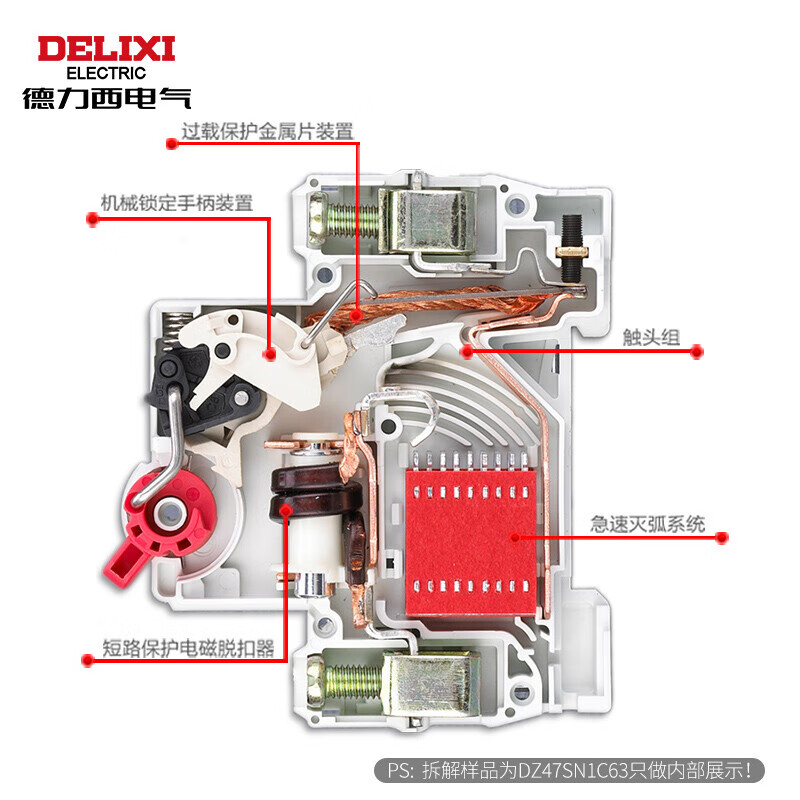 DELIXI
ELECTRIC
德力西电气

过载保护金属片装置

机械锁定手柄装置

触头组

急速灭弧系统

短路保护电磁脱扣器

PS: 拆解样品为DZ47SN1C63只做内部展示!