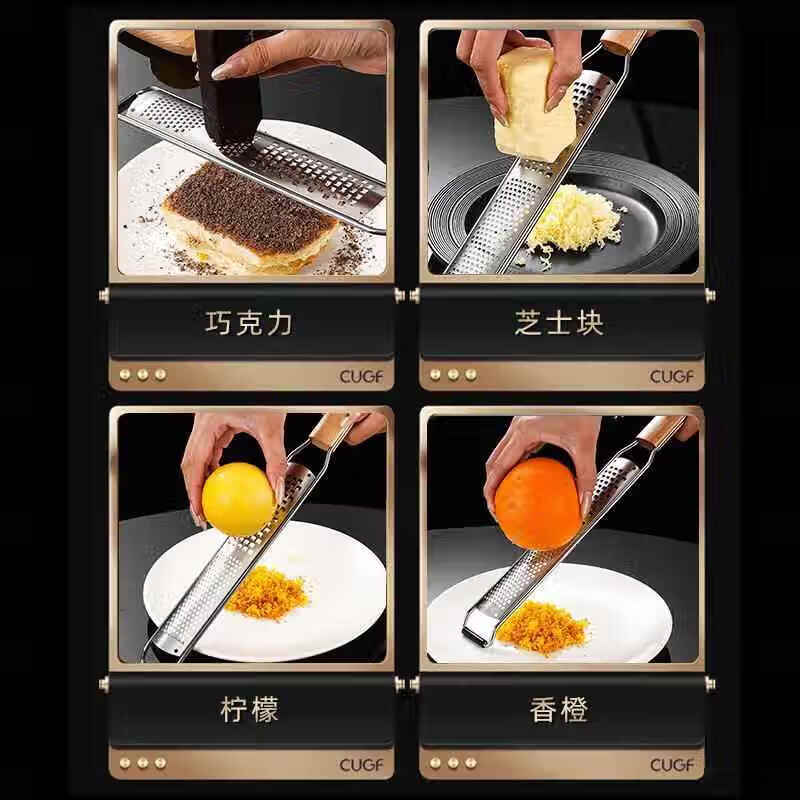 巧克力

CUGF

芝士块

CUGF

柠檬

CUGF

香橙

CUGF