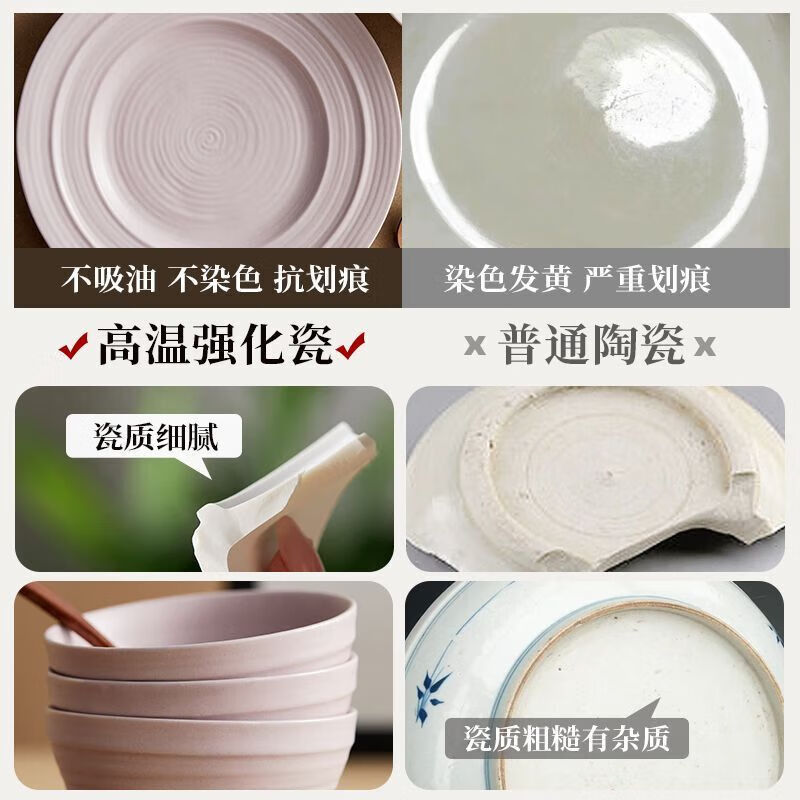 不吸油 不染色 抗划痕

染色发黄 严重划痕

✓高温强化瓷✓

x 普通陶瓷 x

瓷质细腻

瓷质粗糙有杂质