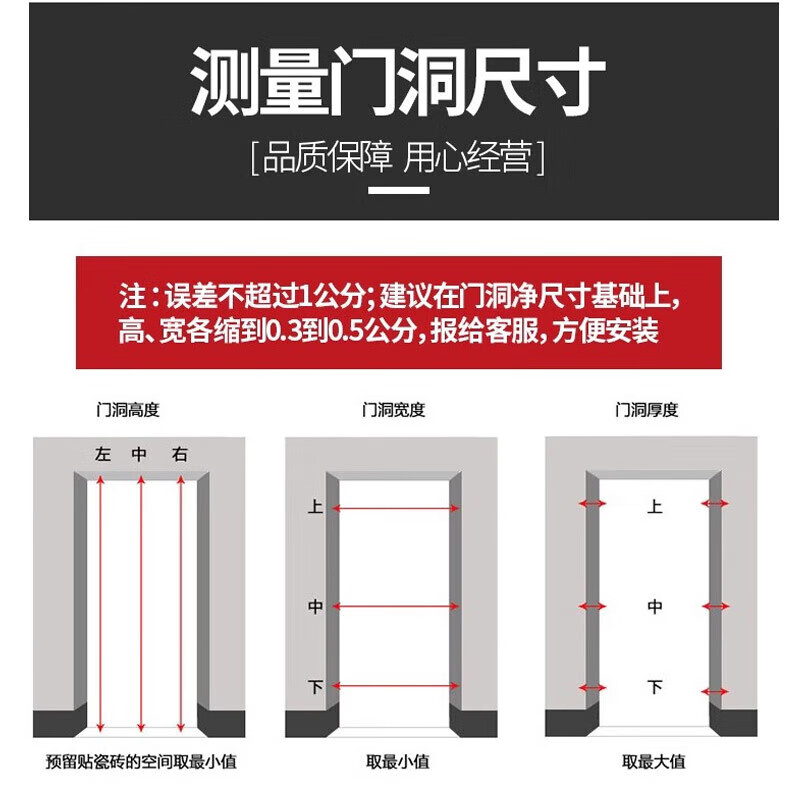 测量门洞尺寸

[品质保障 用心经营]

注：误差不超过1公分；建议在门洞净尺寸基础上，高、宽各缩到0.3到0.5公分，报给客服，方便安装

门洞高度

左 中 右

预留贴瓷砖的空间取最小值

门洞宽度

上

中

下

取最小值

门洞厚度

上

中

下

取最大值