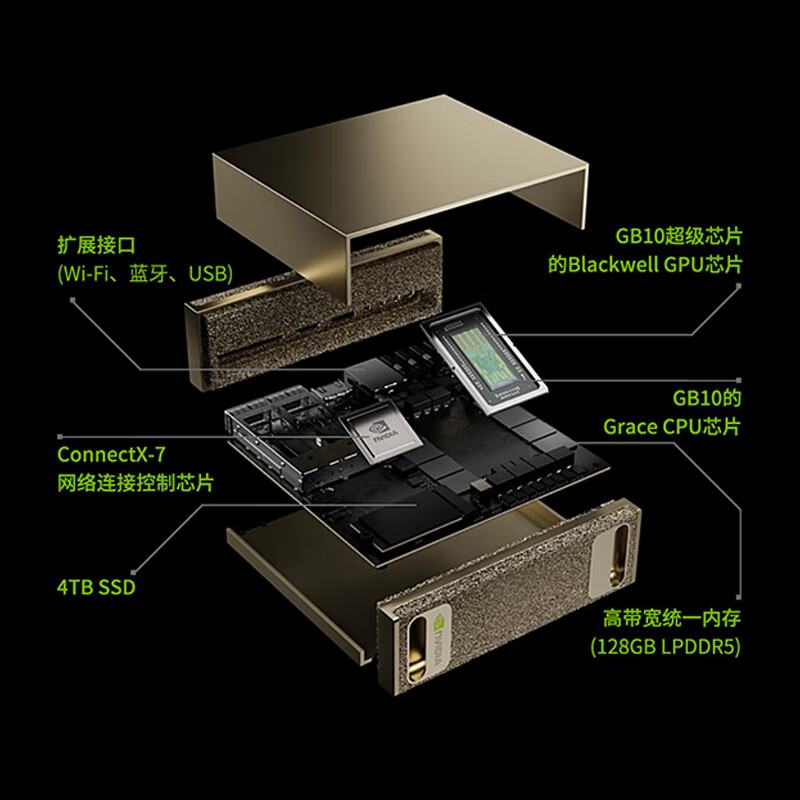 扩展接口
(Wi-Fi、蓝牙、USB)

GB10超级芯片
的Blackwell GPU芯片

GB10的
Grace CPU芯片

ConnectX-7
网络连接控制芯片

4TB SSD

高带宽统一内存
(128GB LPDDR5)

NVIDIA

NVIDIA