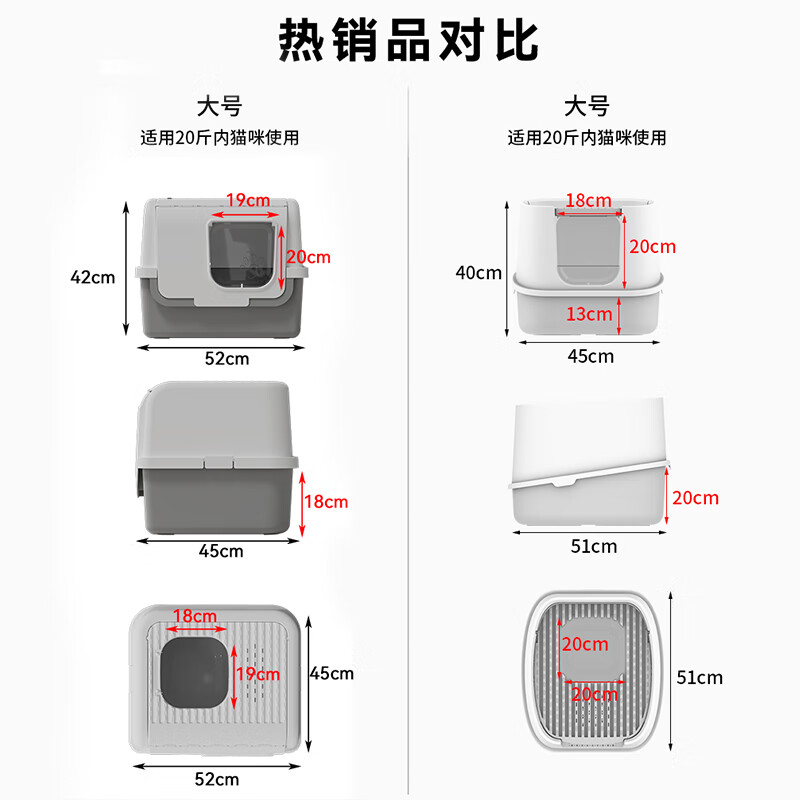 热销品对比

大号
适用20斤内猫咪使用

19cm
20cm
42cm
52cm

18cm
45cm

18cm
19cm
45cm
52cm

大号
适用20斤内猫咪使用

18cm
20cm
40cm
13cm
45cm

20cm
51cm

20cm
20cm
51cm