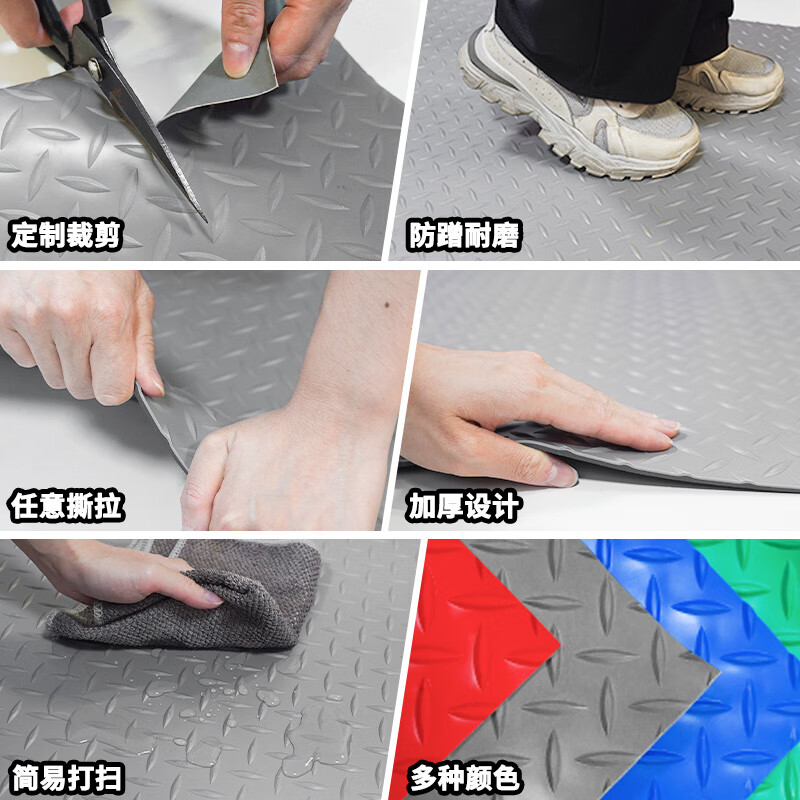 定制裁剪

防蹭耐磨

任意撕拉

加厚设计

简易打扫

多种颜色