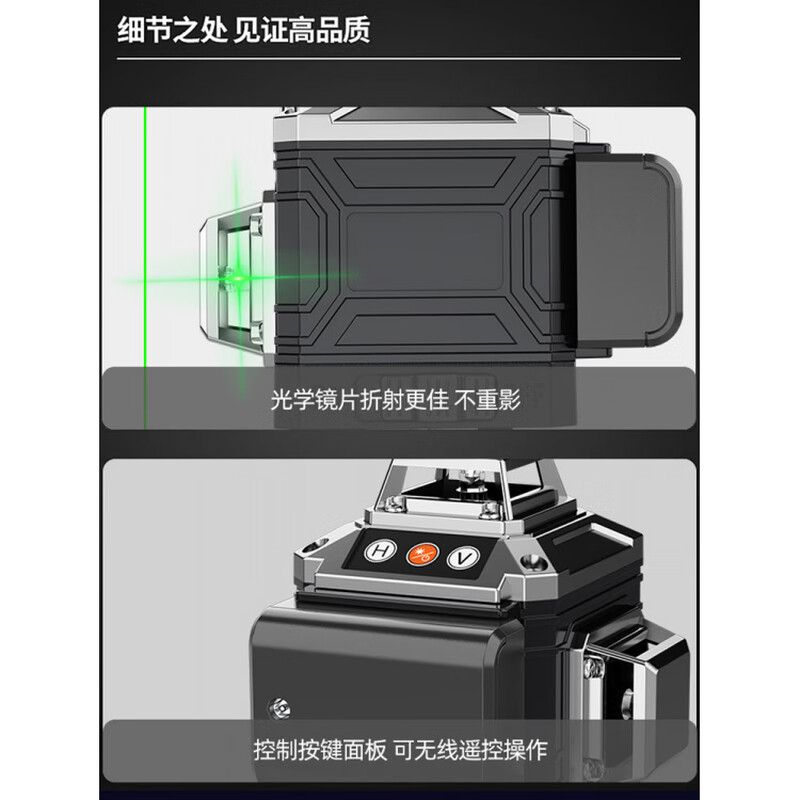 细节之处 见证高品质

光学镜片折射更佳 不重影

H

V

控制按键面板 可无线遥控操作