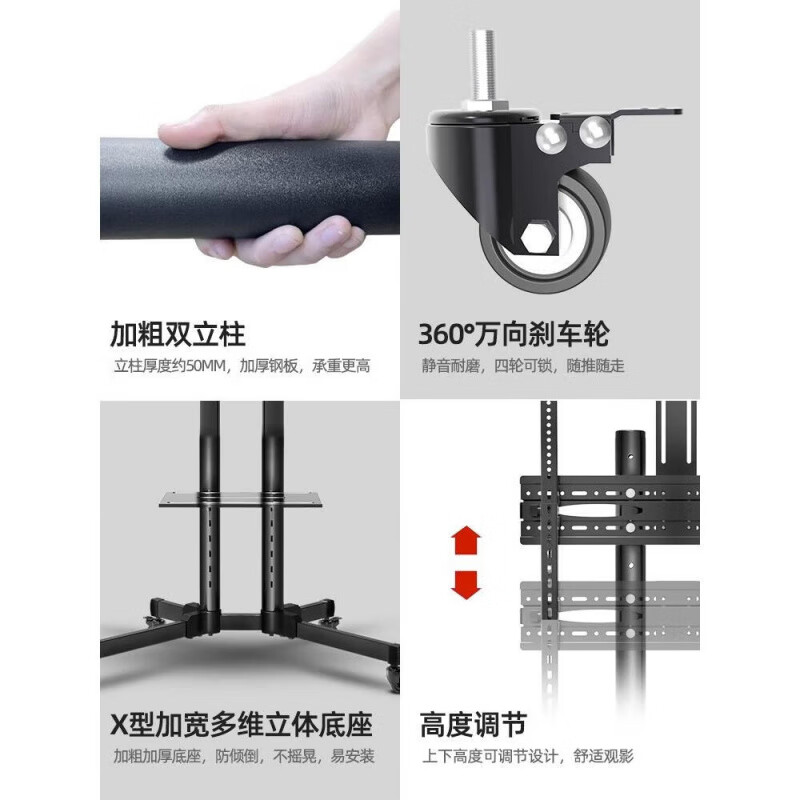 加粗双立柱

立柱厚度约50MM，加厚钢板，承重更高

360°万向刹车轮

静音耐磨，四轮可锁，随推随走

X型加宽多维立体底座

加粗加厚底座，防倾倒，不摇晃，易安装

高度调节

上下高度可调节设计，舒适观影