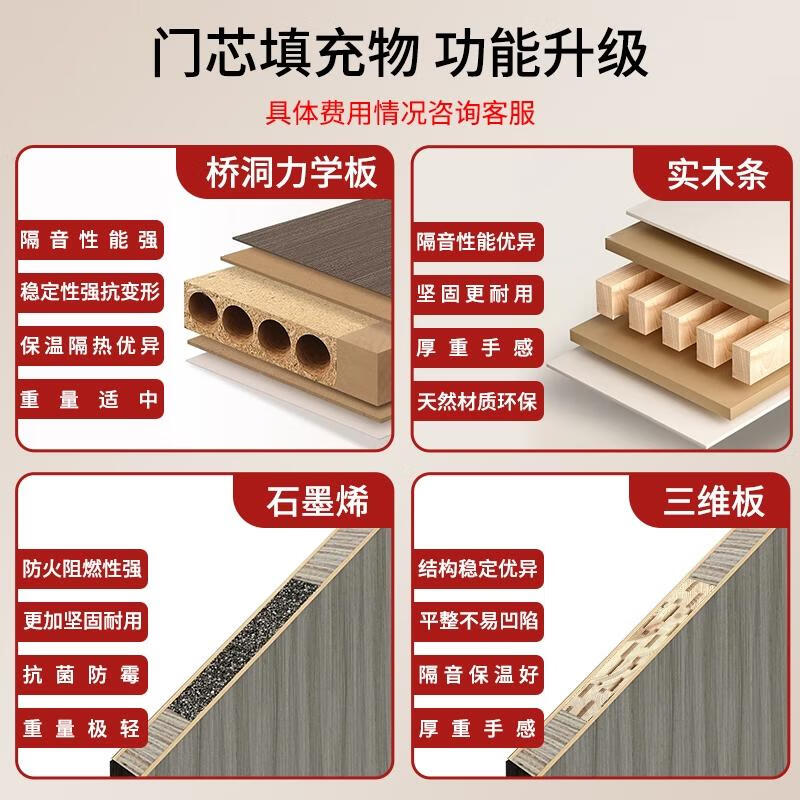 门芯填充物 功能升级

具体费用情况咨询客服

桥洞力学板

隔音性能强

稳定性强抗变形

保温隔热优异

重量适中

实木条

隔音性能优异

坚固更耐用

厚重手感

天然材质环保

石墨烯

防火阻燃性强

更加坚固耐用

抗菌防霉

重量极轻

三维板

结构稳定优异

平整不易凹陷

隔音保温好

厚重手感