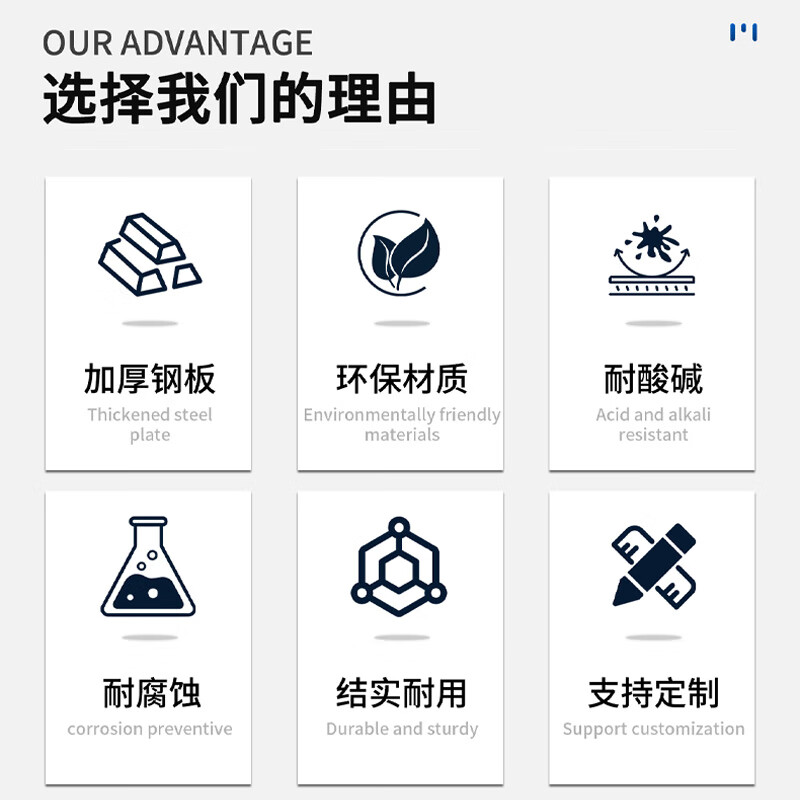 OUR ADVANTAGE
选择我们的理由

加厚钢板
Thickened steel plate

环保材质
Environmentally friendly materials

耐酸碱
Acid and alkali resistant

耐腐蚀
corrosion preventive

结实耐用
Durable and sturdy

支持定制
Support customization