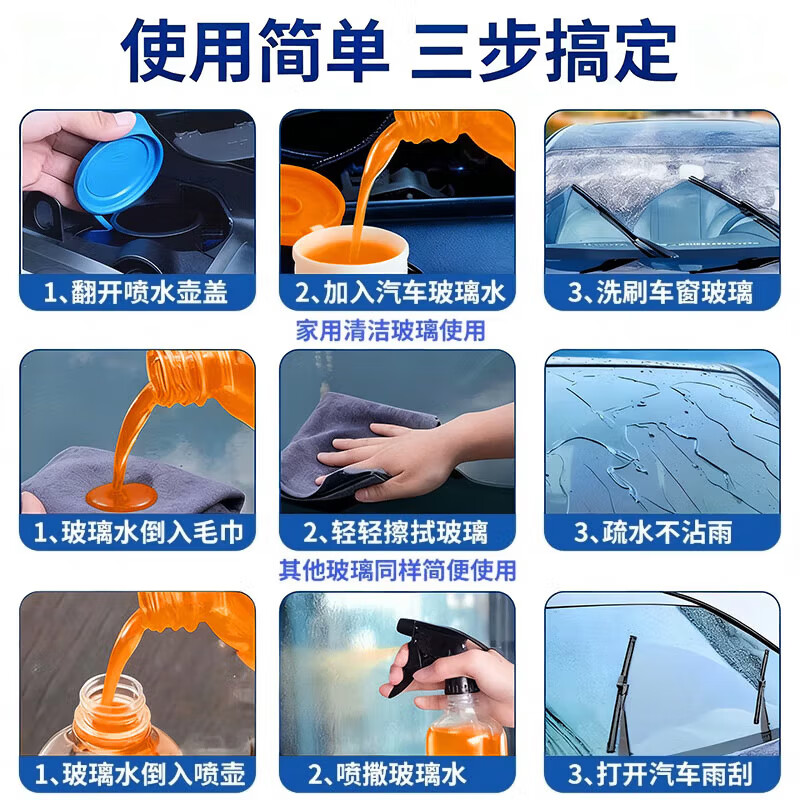 使用简单 三步搞定

1、翻开喷水壶盖

2、加入汽车玻璃水

3、洗刷车窗玻璃

家用清洁玻璃使用

1、玻璃水倒入毛巾

2、轻轻擦拭玻璃

3、疏水不沾雨

其他玻璃同样简便使用

1、玻璃水倒入喷壶

2、喷撒玻璃水

3、打开汽车雨刮