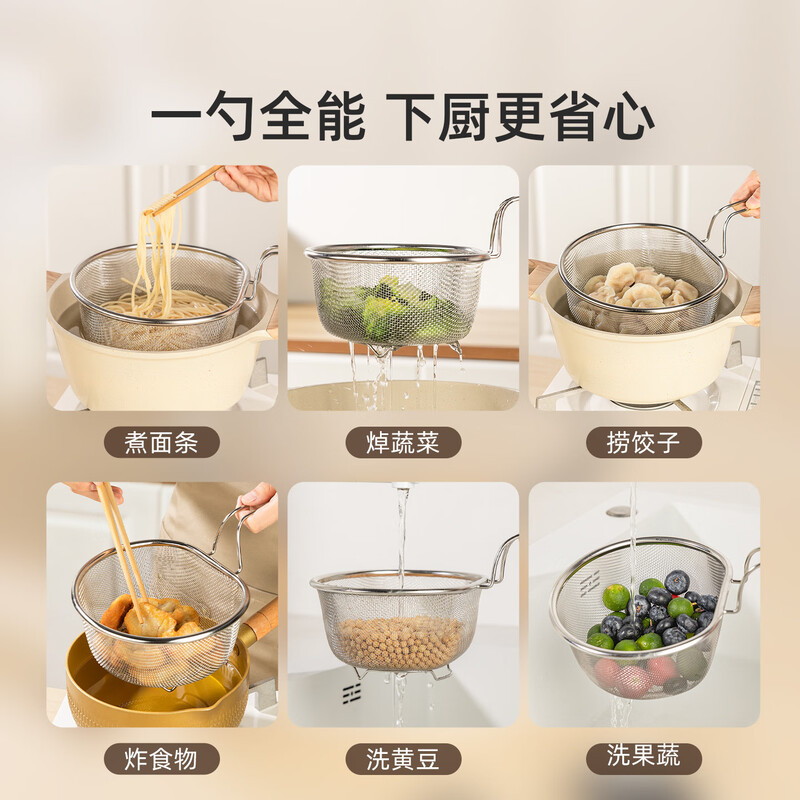 一勺全能 下厨更省心

煮面条

焯蔬菜

捞饺子

炸食物

洗黄豆

洗果蔬