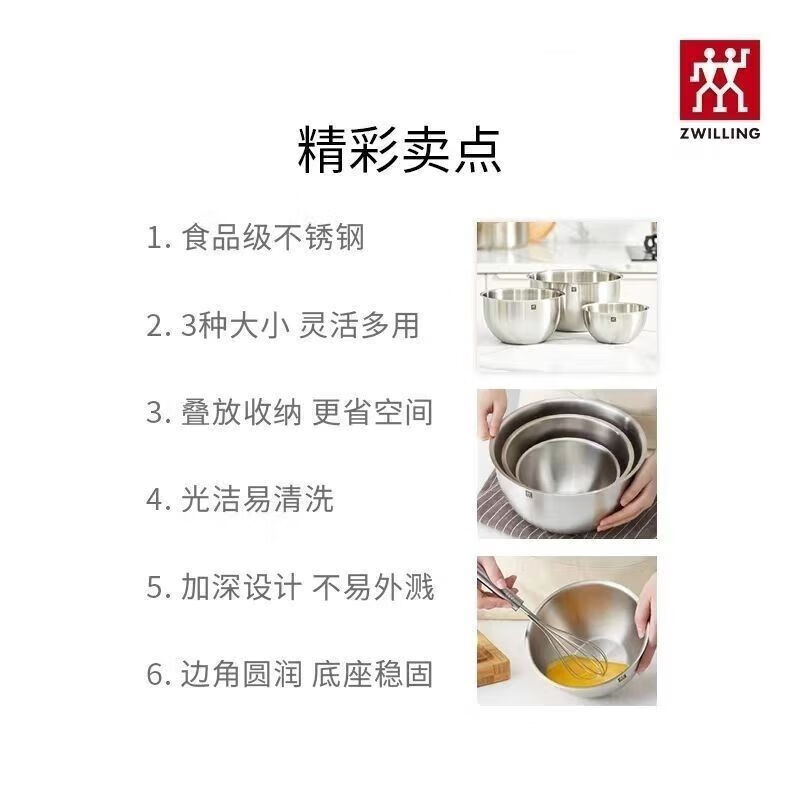 ZWILLING

精彩卖点

1. 食品级不锈钢

2. 3种大小 灵活多用

3. 叠放收纳 更省空间

4. 光洁易清洗

5. 加深设计 不易外溅

6. 边角圆润 底座稳固