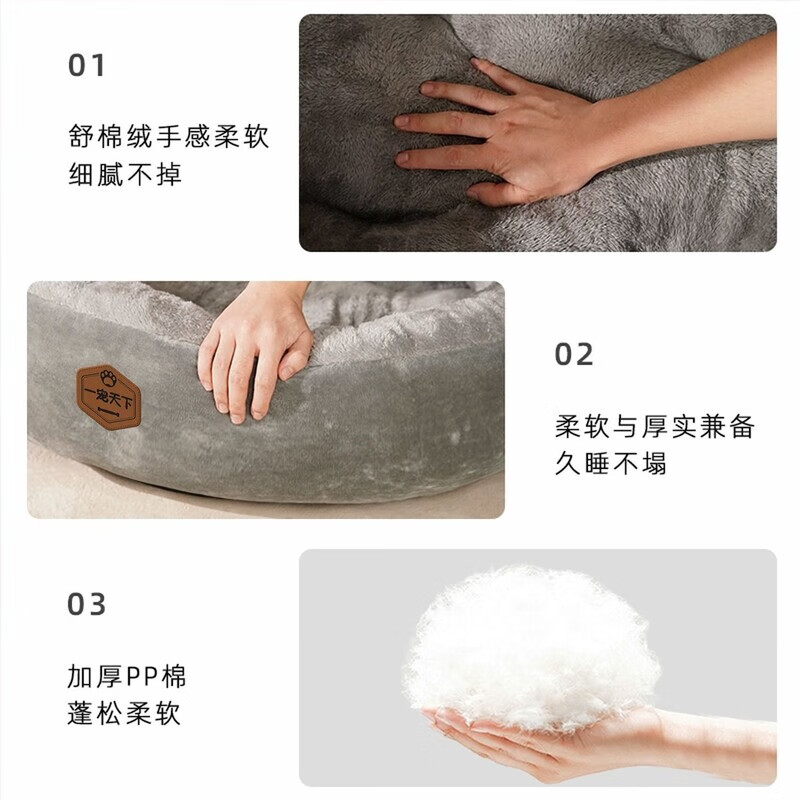 01

舒棉绒手感柔软
细腻不掉

一宠天下

02

柔软与厚实兼备
久睡不塌

03

加厚PP棉
蓬松柔软