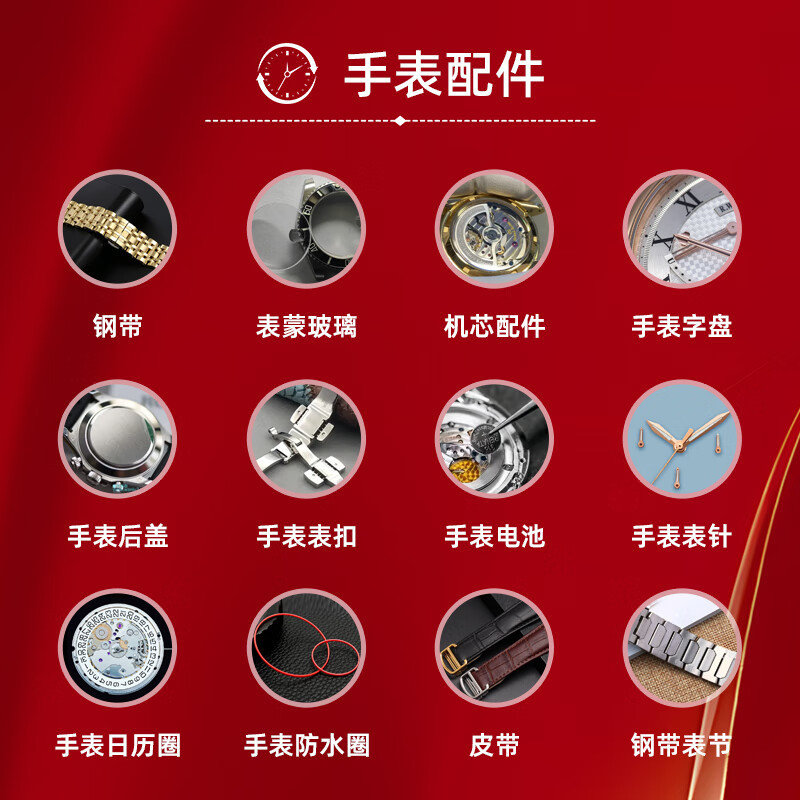 手表配件

钢带

表蒙玻璃

机芯配件

手表字盘

手表后盖

手表表扣

手表电池

手表表针

手表日历圈

手表防水圈

皮带

钢带表节