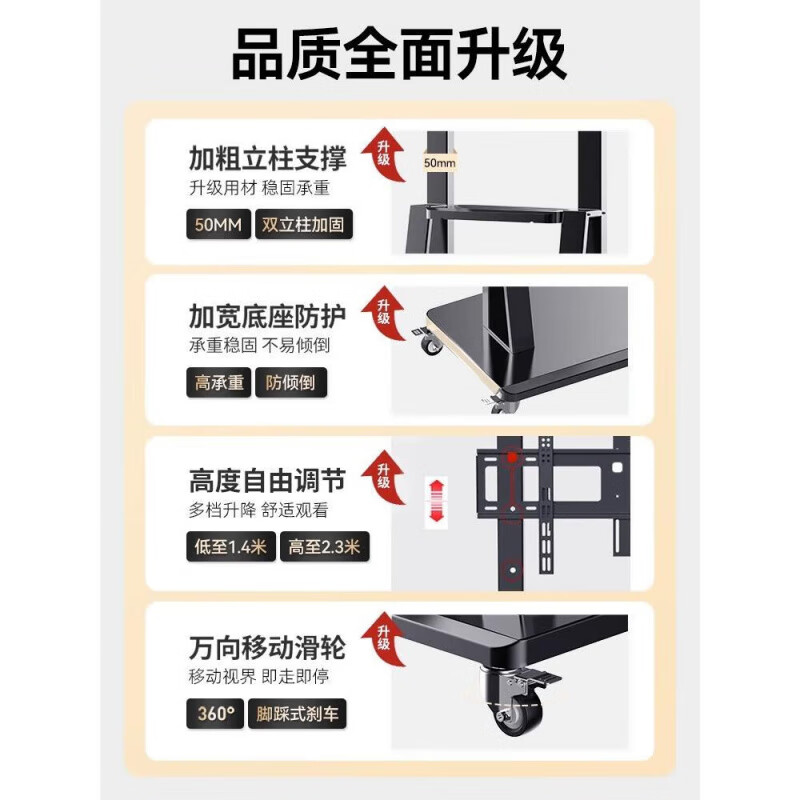 品质全面升级

加粗立柱支撑
升级用材 稳固承重
50MM 双立柱加固
升级
50mm

加宽底座防护
承重稳固 不易倾倒
高承重 防倾倒
升级

高度自由调节
多档升降 舒适观看
低至1.4米 高至2.3米
升级

万向移动滑轮
移动视界 即走即停
360° 脚踩式刹车
升级