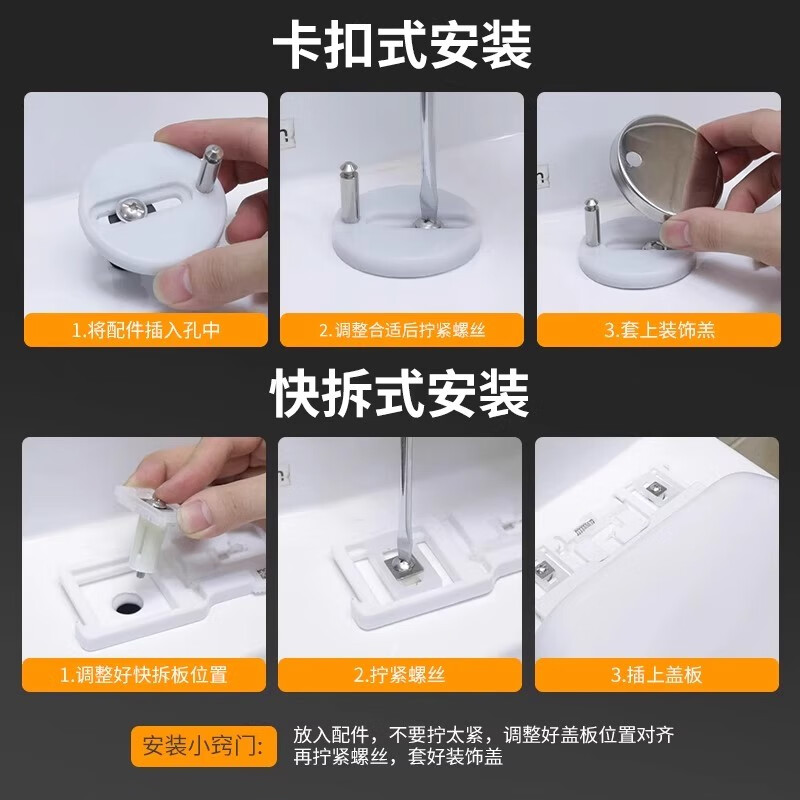 卡扣式安装

1.将配件插入孔中

2.调整合适后拧紧螺丝

3.套上装饰盖

快拆式安装

1.调整好快拆板位置

2.拧紧螺丝

3.插上盖板

安装小窍门:

放入配件，不要拧太紧，调整好盖板位置对齐再拧紧螺丝，套好装饰盖